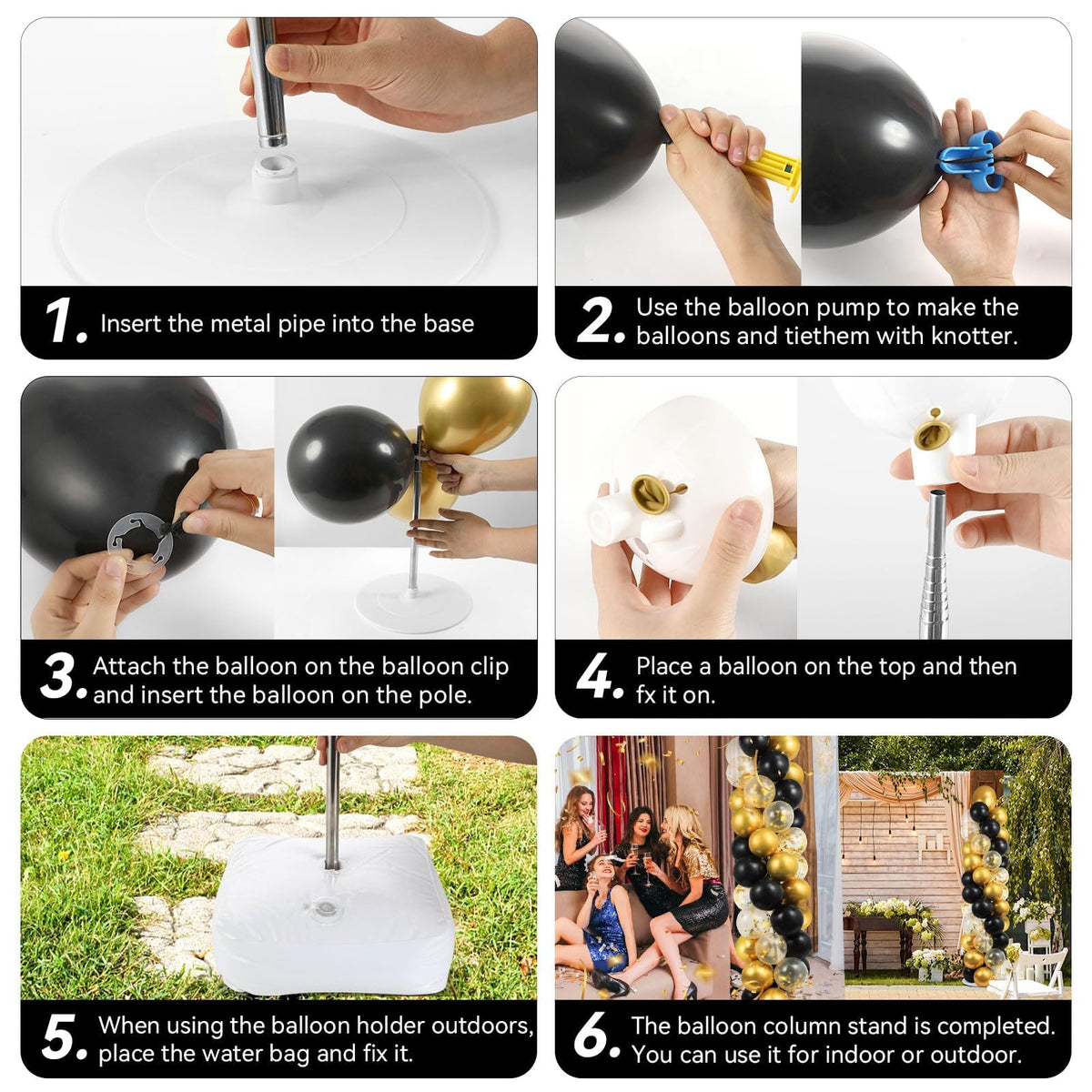 1. Insert the metal pipe into the base

2. Use the balloon pump to make the balloons and tiethem with knotter.

3. Attach the balloon on the balloon clip and insert the balloon on the pole.

4. Place a balloon on the top and then fx it on.

5. When using the balloon holder outdoors, place the water bag and fix it.

6. The balloon column stand is completed. You can use it for indoor or outdoor.