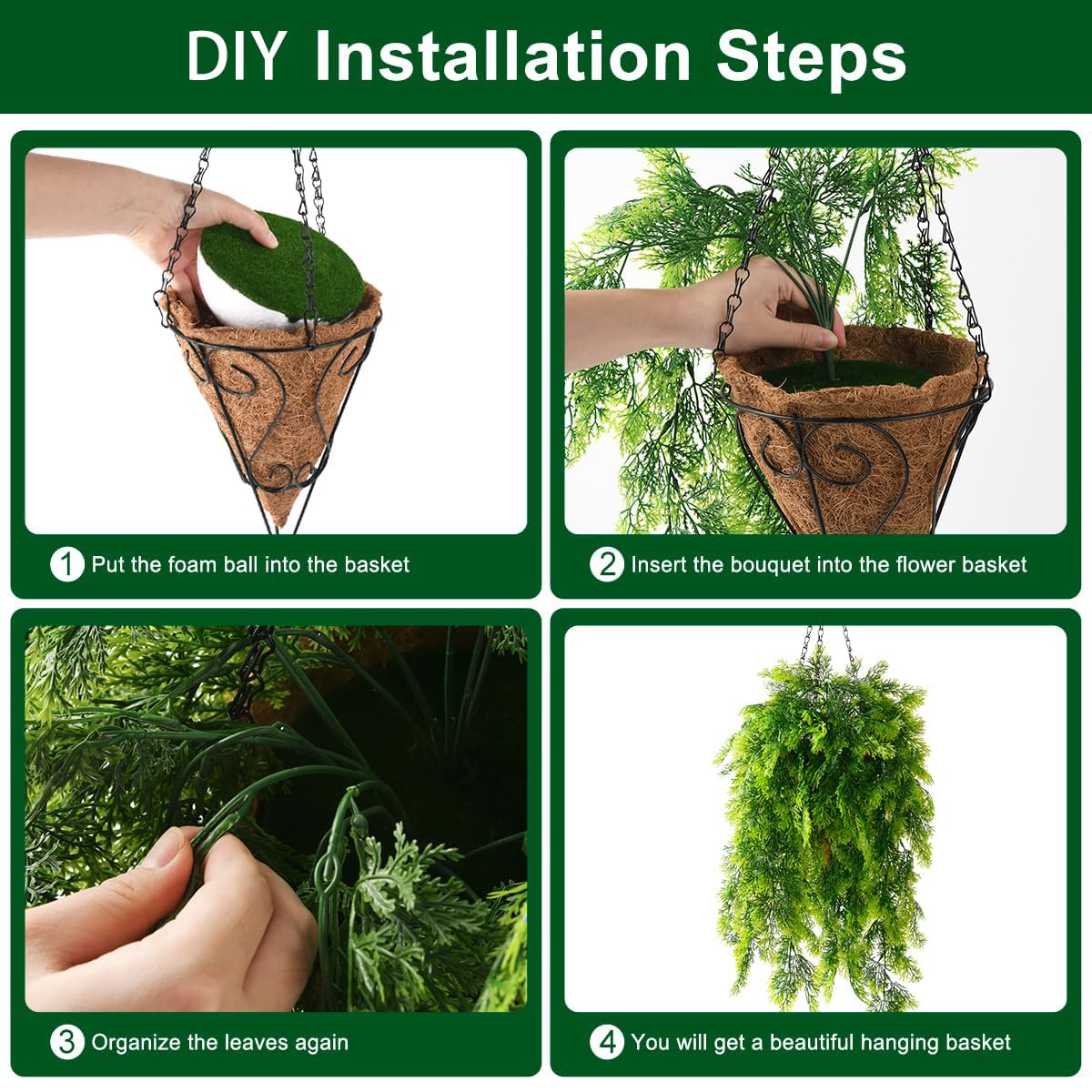 DIY Installation Steps

1 Put the foam ball into the basket

2 Insert the bouquet into the flower basket

3 Organize the leaves again

4 You will get a beautiful hanging basket