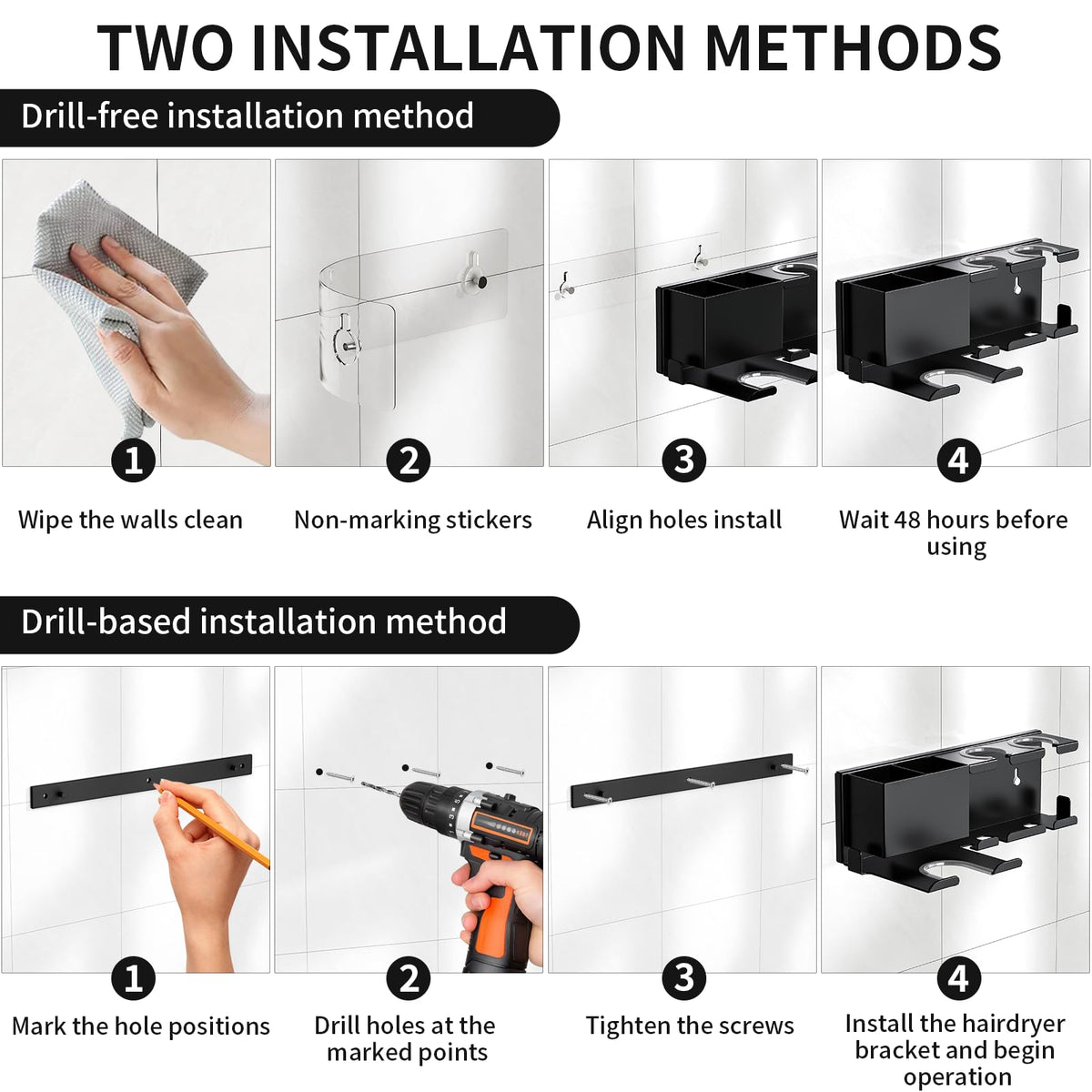 TWO INSTALLATION METHODS

Drill-free installation method

1
Wipe the walls clean

2
Non-marking stickers

3
Align holes install

4
Wait 48 hours before using

Drill-based installation method

1
Mark the hole positions

2
Drill holes at the marked points

3
Tighten the screws

4
Install the hairdryer bracket and begin operation