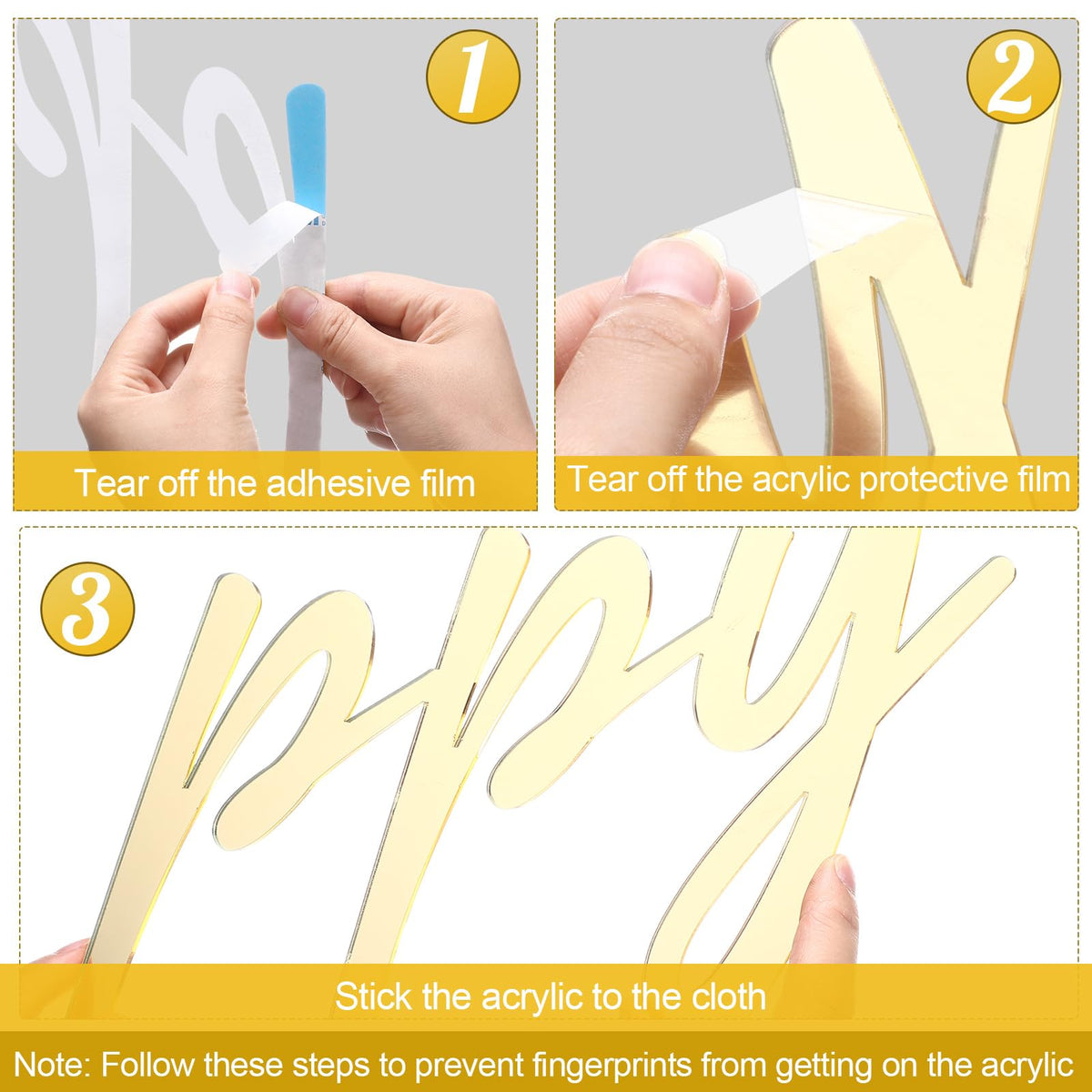 1

Tear off the adhesive film

2

Tear off the acrylic protective film

3

ppy

Stick the acrylic to the cloth

Note: Follow these steps to prevent fingerprints from getting on the acrylic