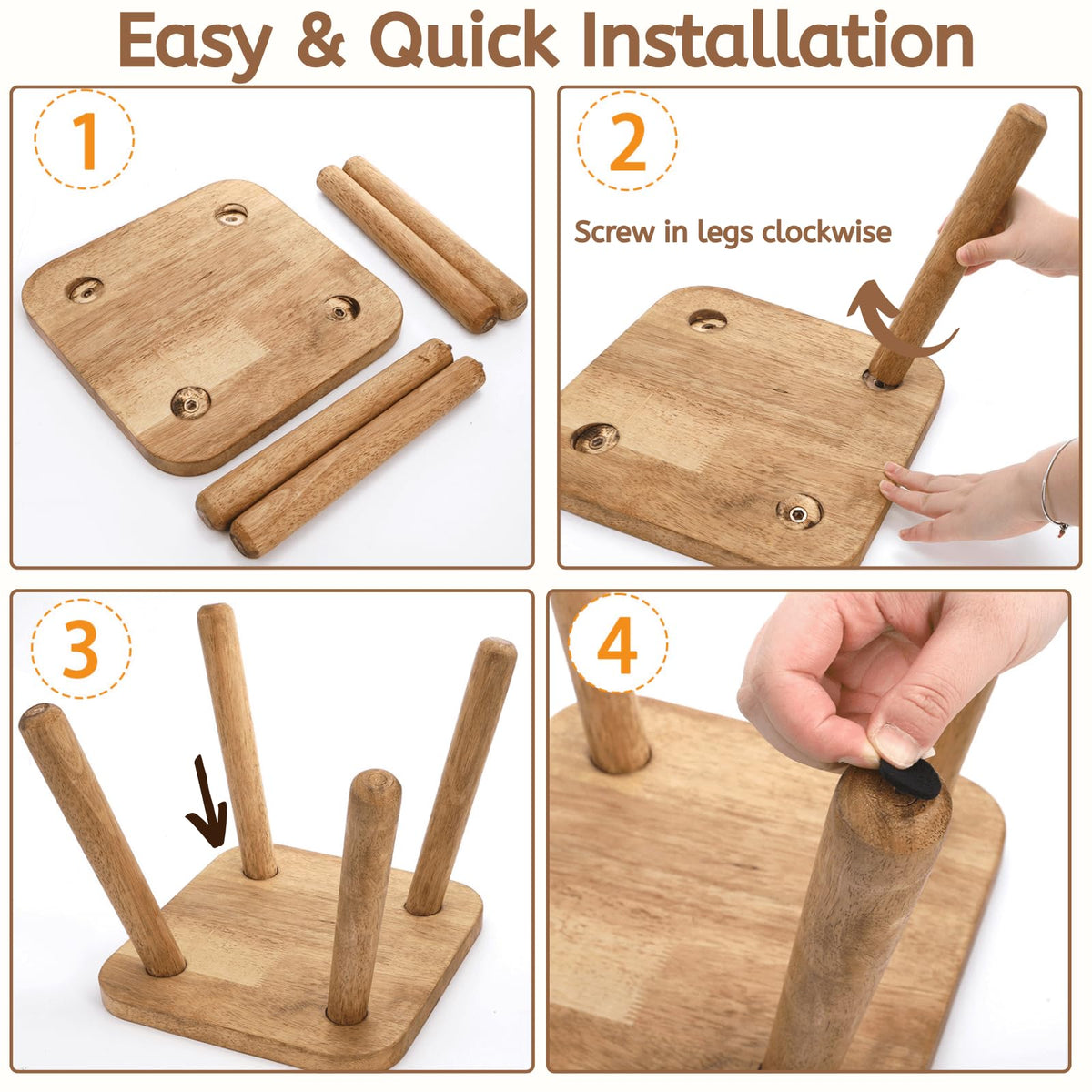 Easy & Quick Installation

1

2

Screw in legs clockwise

3

4