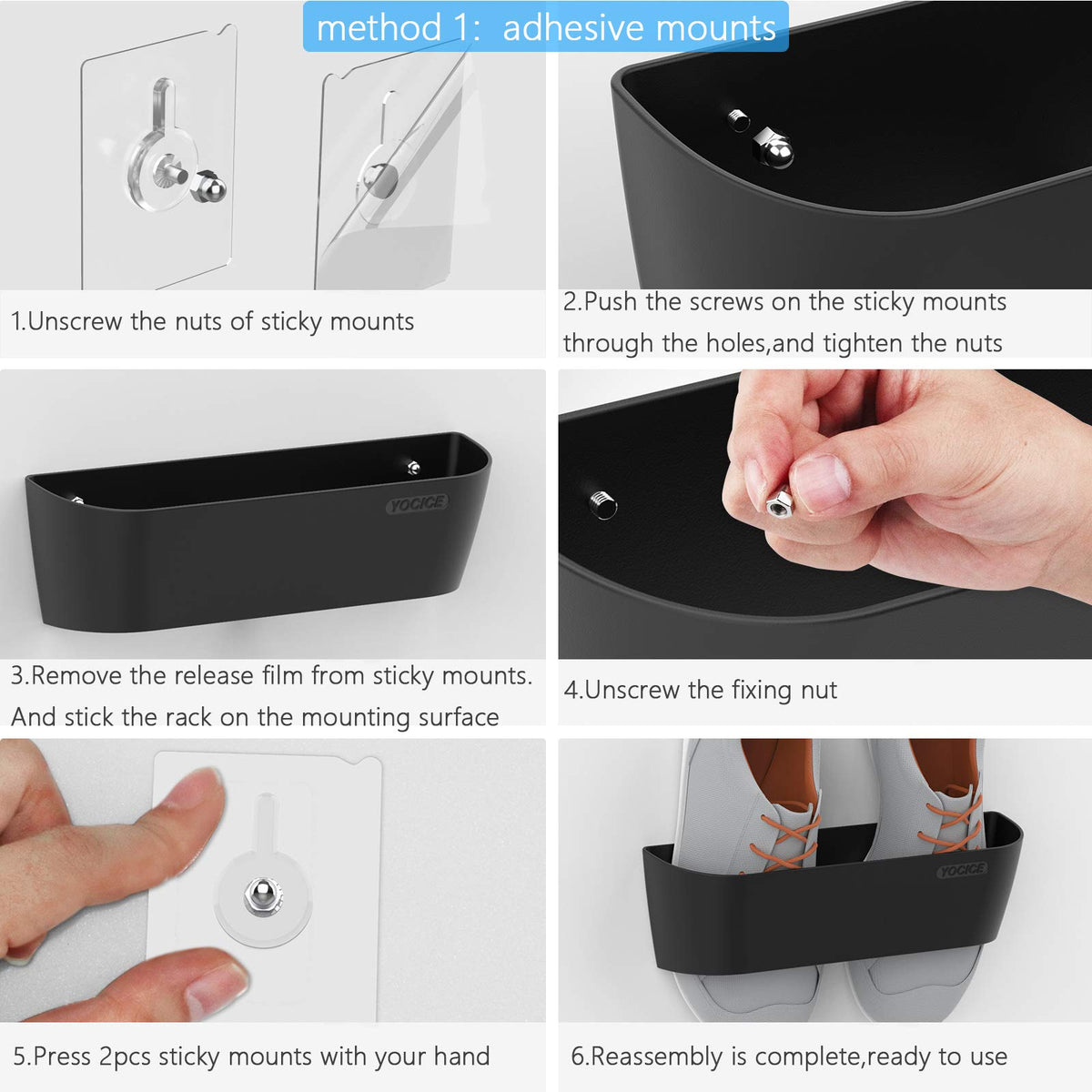 method 1:  adhesive mounts

1.Unscrew the nuts of sticky mounts

2.Push the screws on the sticky mounts through the holes,and tighten the nuts

YOCICE

3.Remove the release film from sticky mounts. And stick the rack on the mounting surface

4.Unscrew the fixing nut

5.Press 2pcs sticky mounts with your hand

YOCICE

6.Reassembly is complete,ready to use