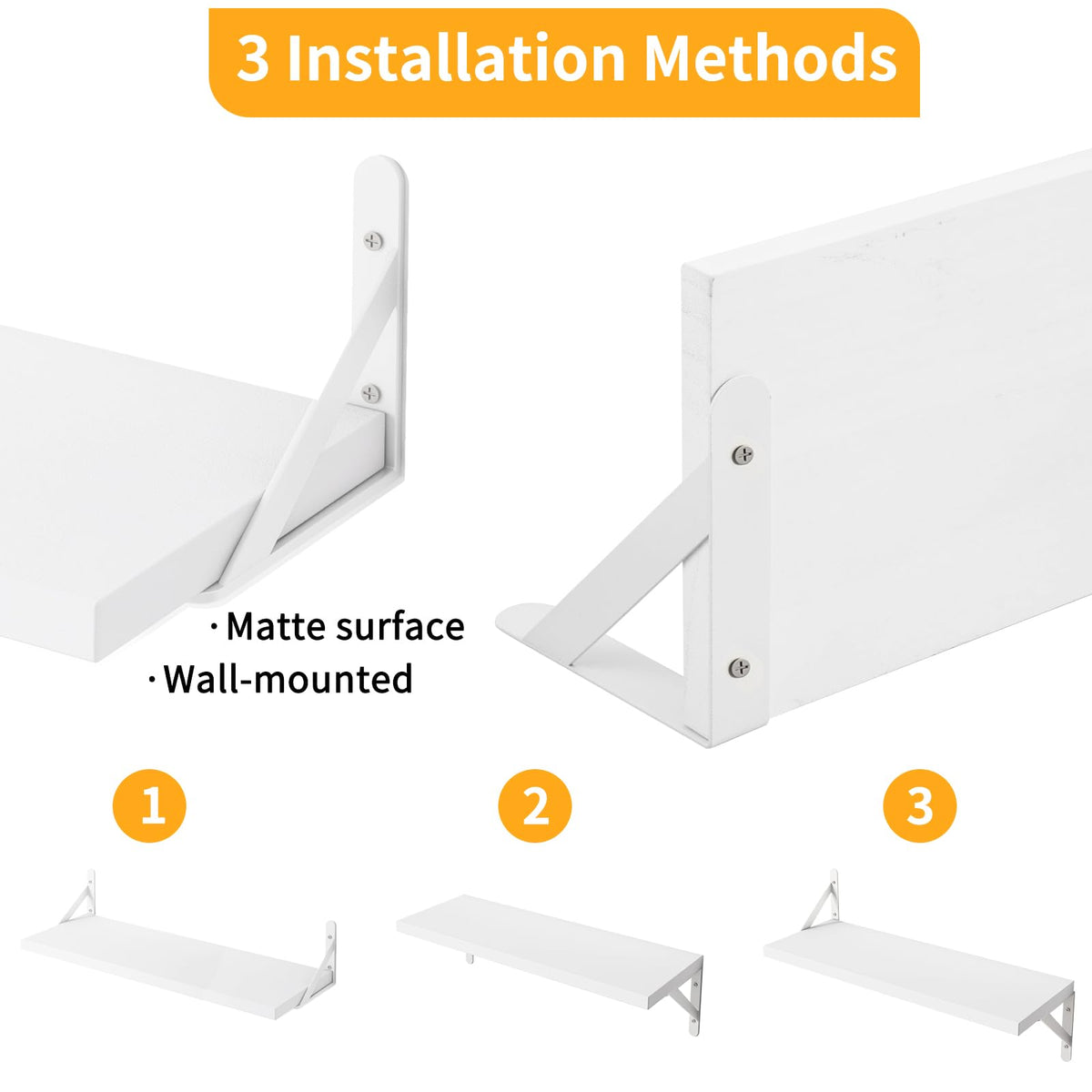 3 Installation Methods

· Matte surface
· Wall-mounted

1

2

3