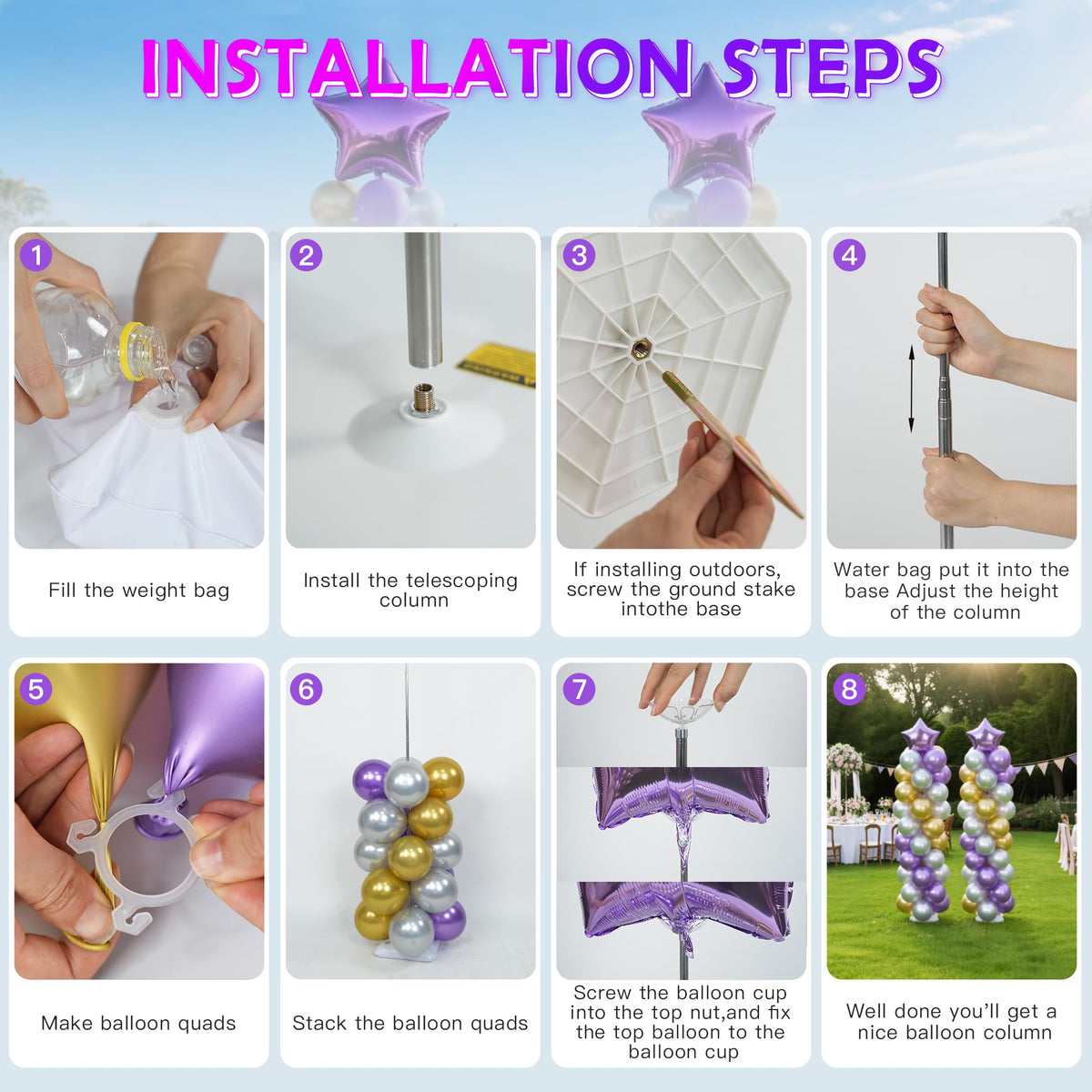 INSTALLATION STEPS

1

Fill the weight bag

2

Install the telescoping column

3

If installing outdoors, screw the ground stake intothe base

4

Water bag put it into the base Adjust the height of the column

5

Make balloon quads

6

Stack the balloon quads

7

Screw the balloon cup into the top nut,and fix the top balloon to the balloon cup

8

Well done you'll get a nice balloon column