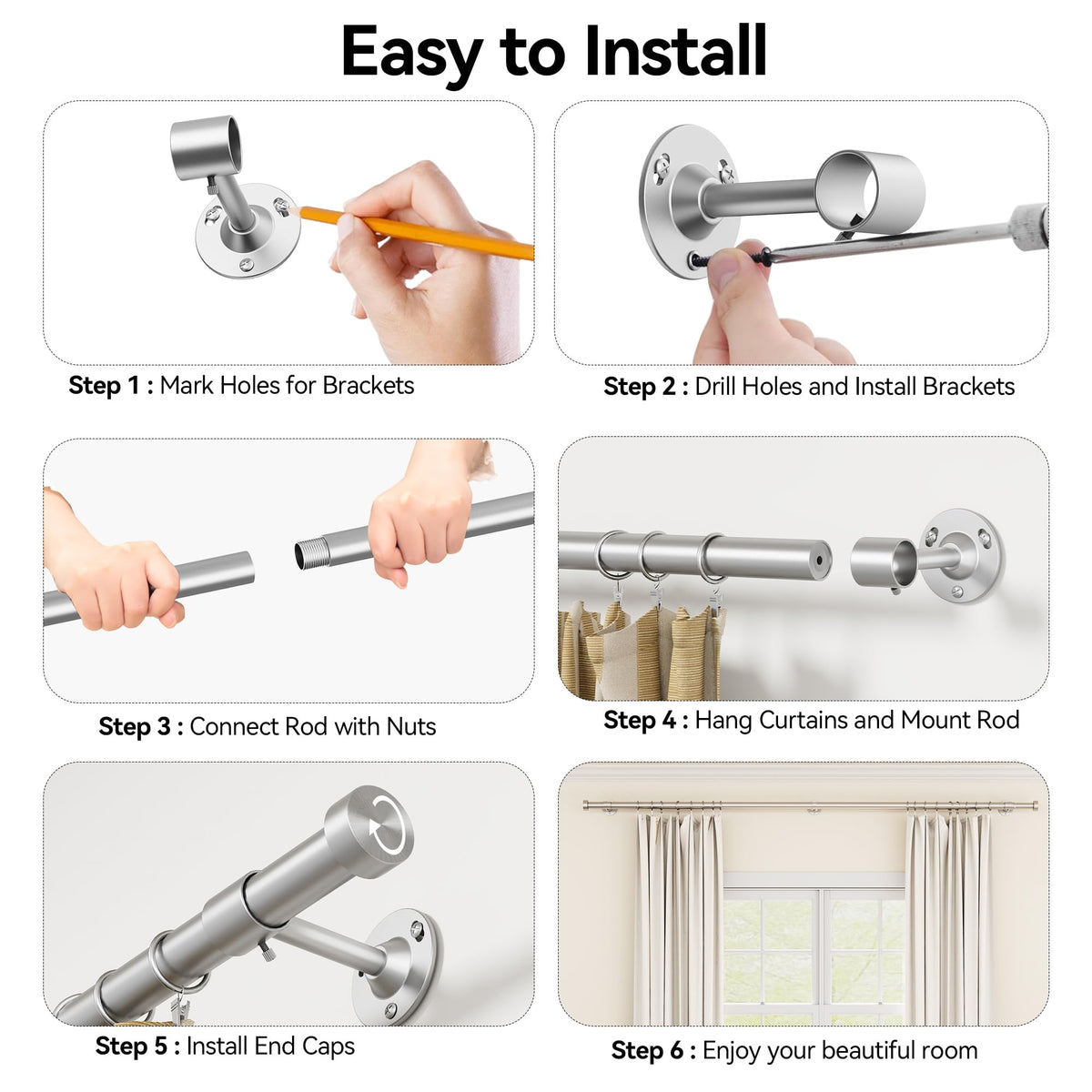 Easy to Install

Step 1 : Mark Holes for Brackets

Step 2 : Drill Holes and Install Brackets

Step 3 : Connect Rod with Nuts

Step 4 : Hang Curtains and Mount Rod

Step 5 : Install End Caps

Step 6 : Enjoy your beautiful room