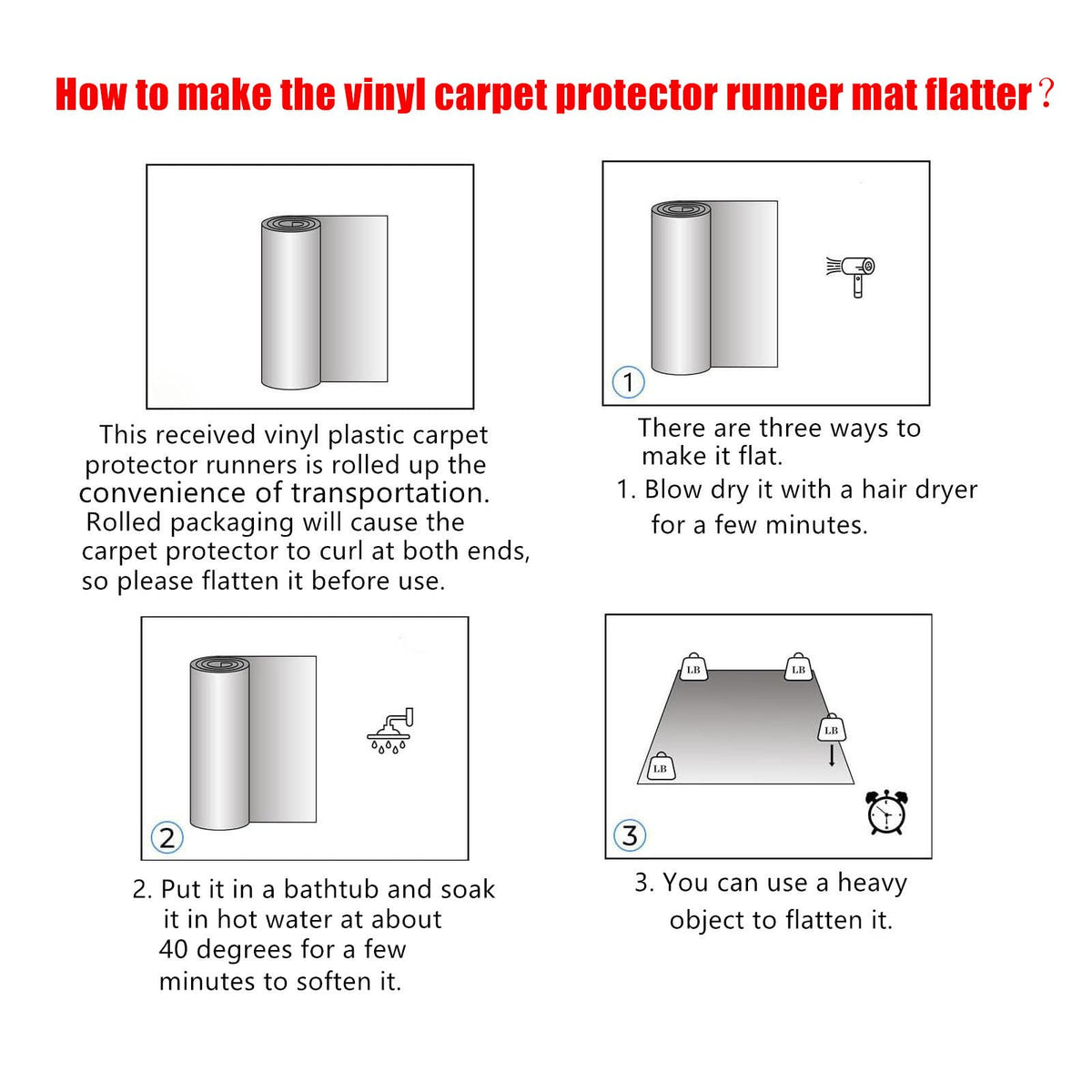 How to make the vinyl carpet protector runner mat flatter？

This received vinyl plastic carpet protector runners is rolled up the convenience of transportation. Rolled packaging will cause the carpet protector to curl at both ends, so please flatten it before use.

1

There are three ways to make it flat.

1. Blow dry it with a hair dryer for a few minutes.

2

2. Put it in a bathtub and soak it in hot water at about 40 degrees for a few minutes to soften it.

LB LB LB LB

3

3. You can use a heavy object to flatten it.