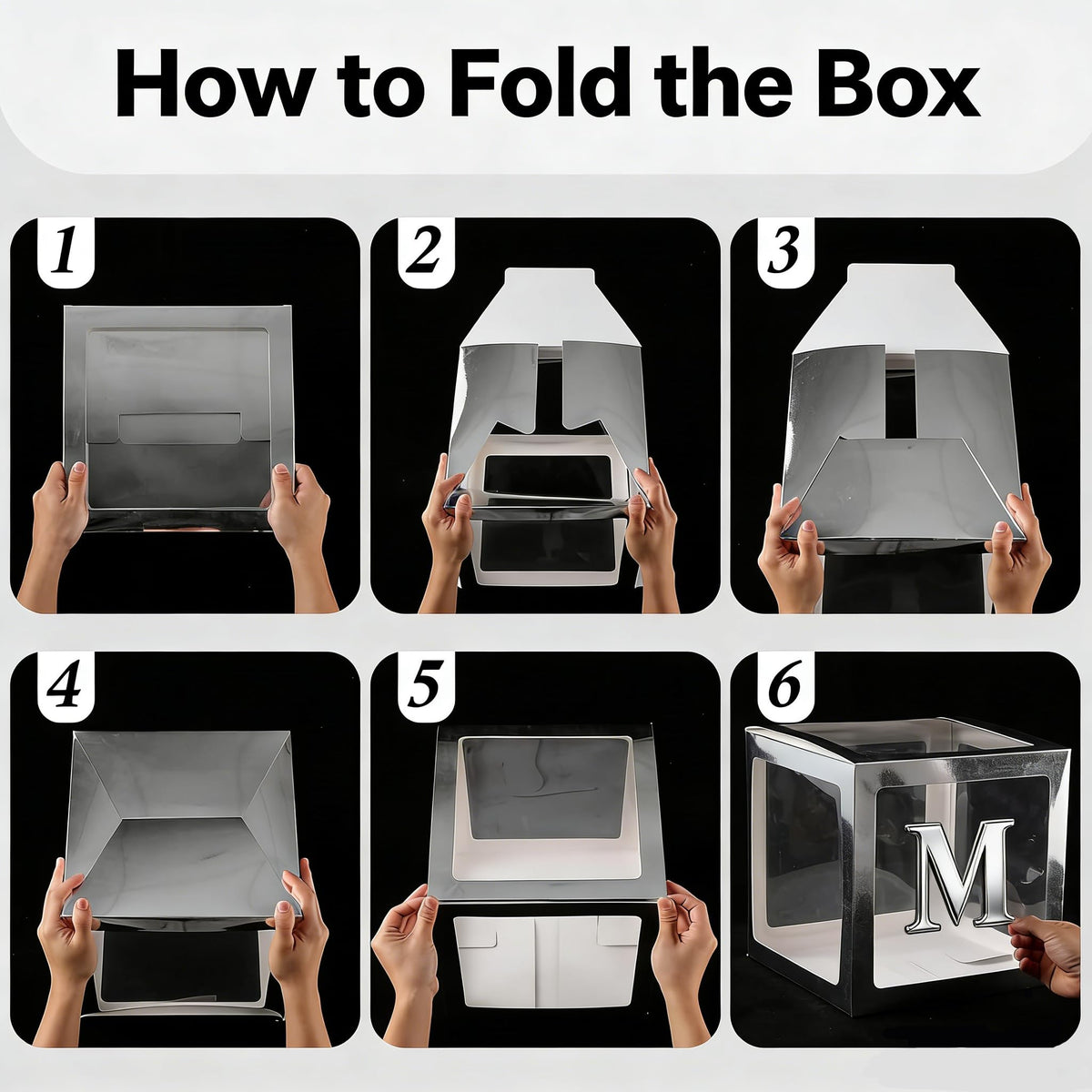 How to Fold the Box

1

2

3

4

5

6

M