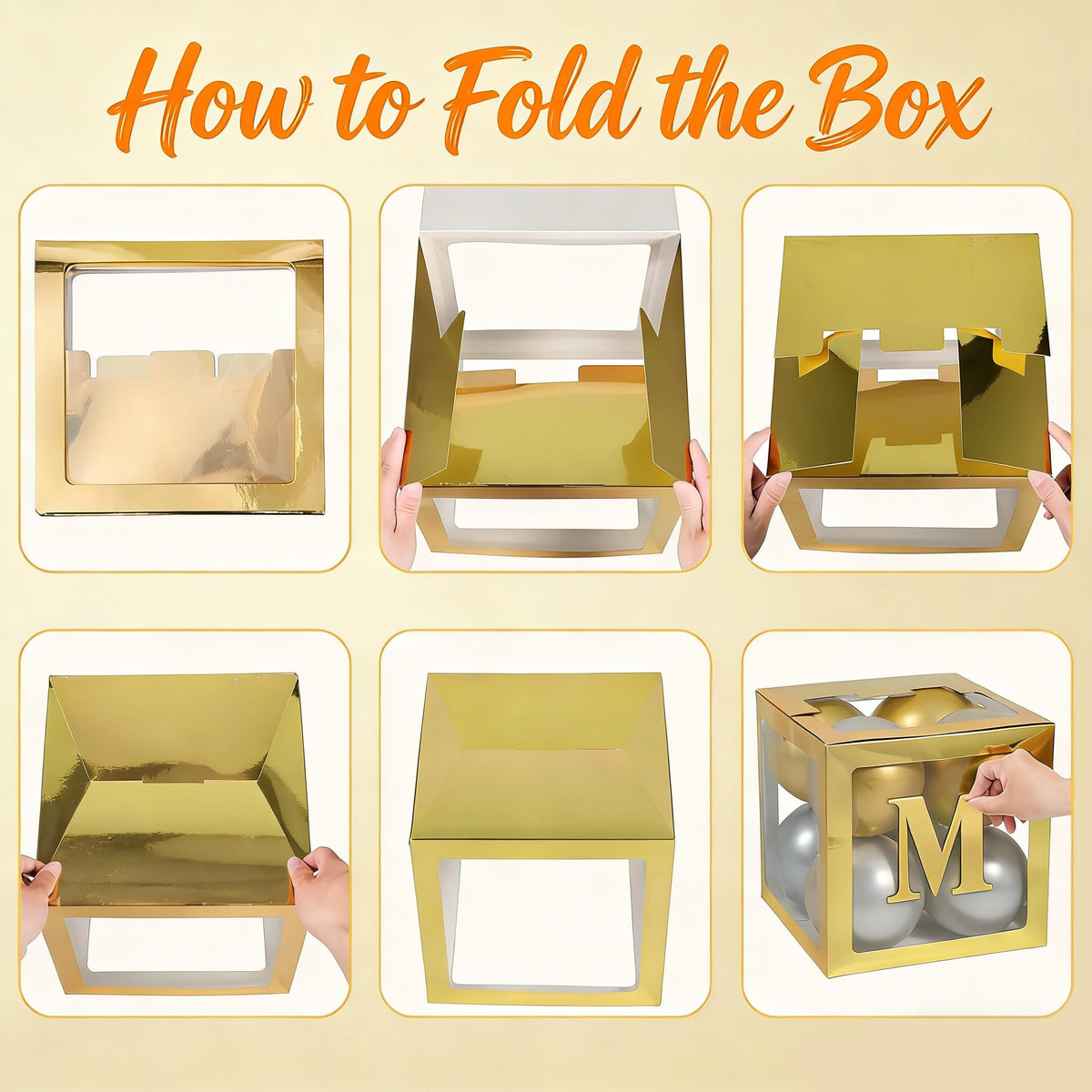 How to Fold the Box

M