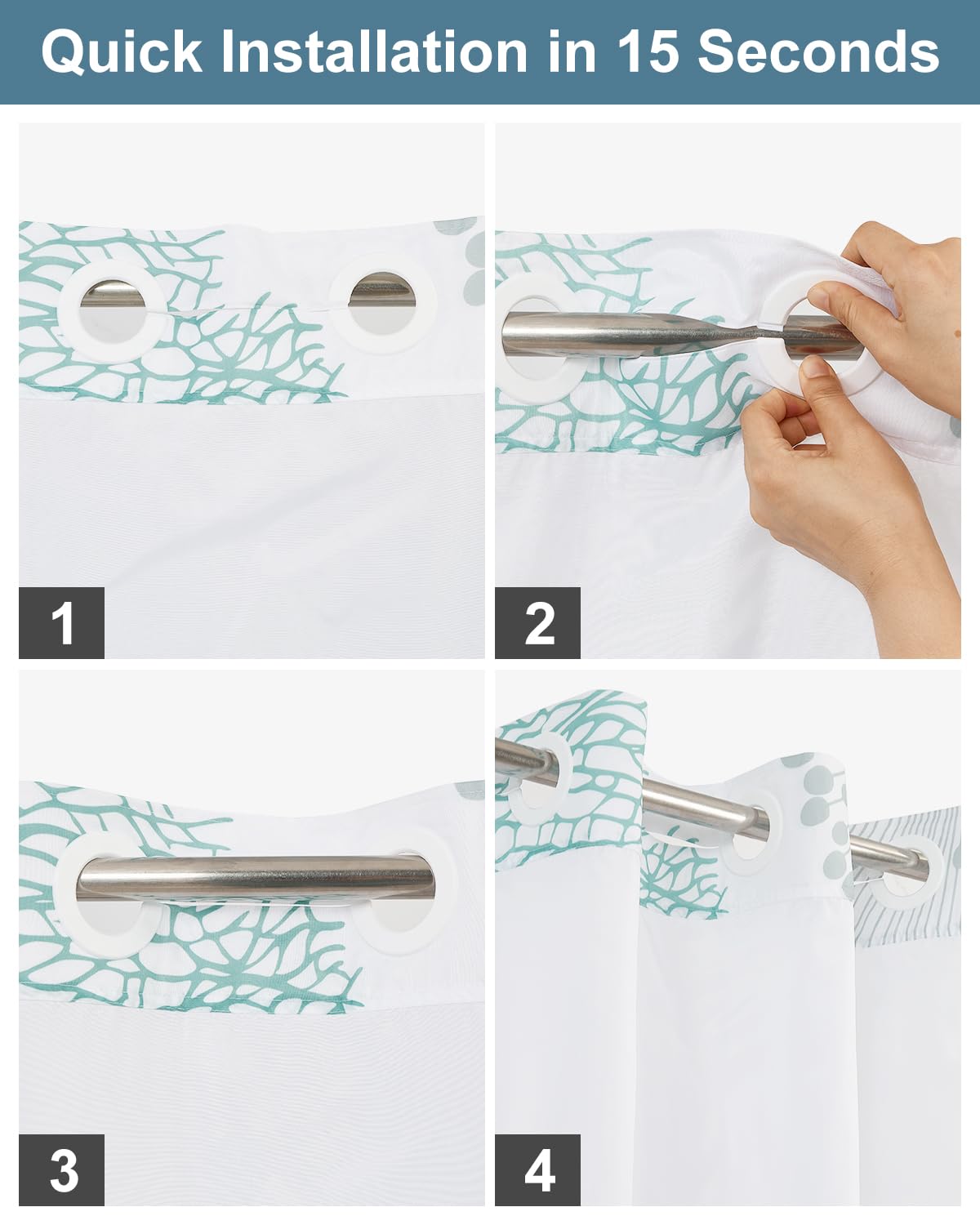 Quick Installation in 15 Seconds

1

2

3

4