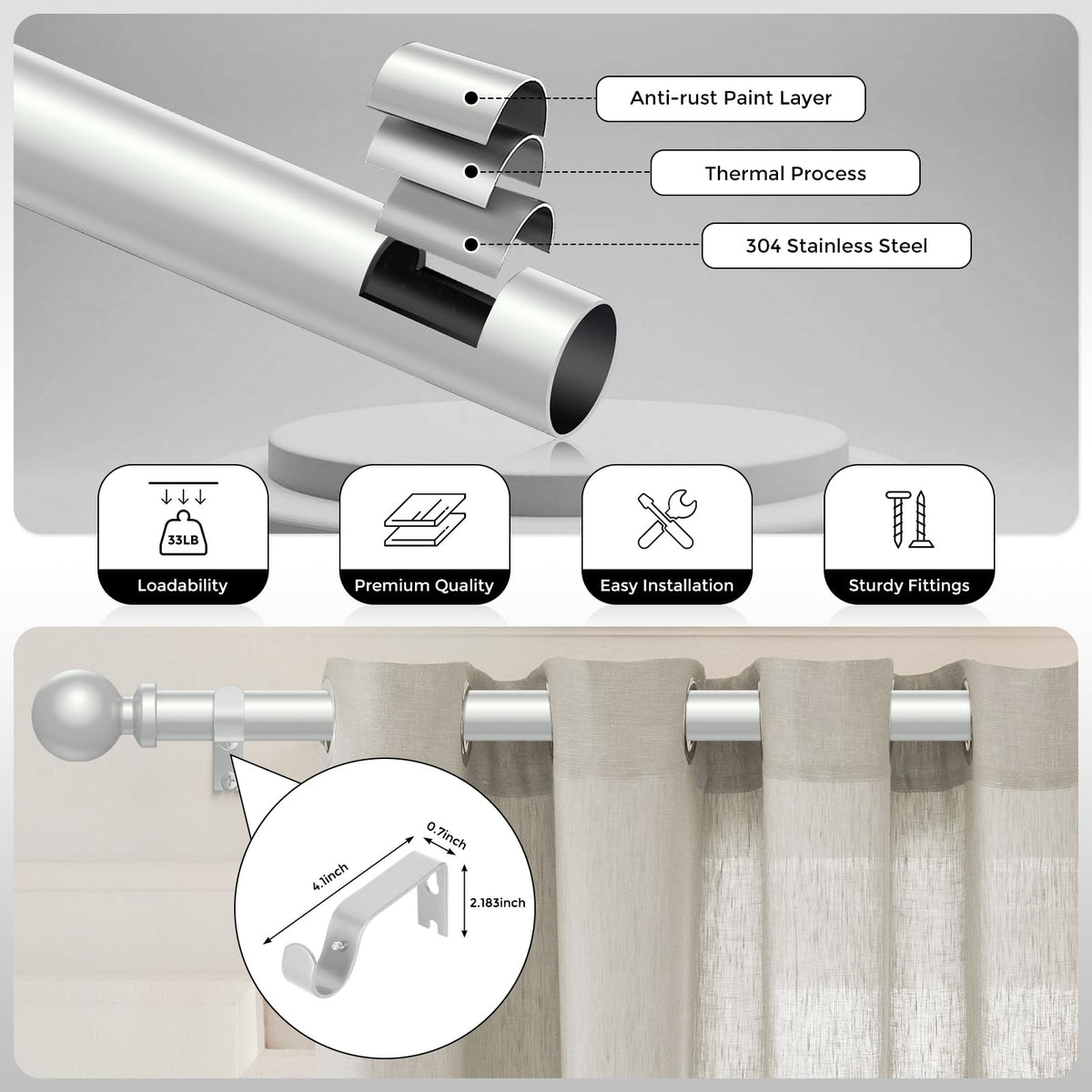 Anti-rust Paint Layer

Thermal Process

304 Stainless Steel

33LB

Loadability

Premium Quality

Easy Installation

Sturdy Fittings

4.1inch

0.7inch

2.183inch