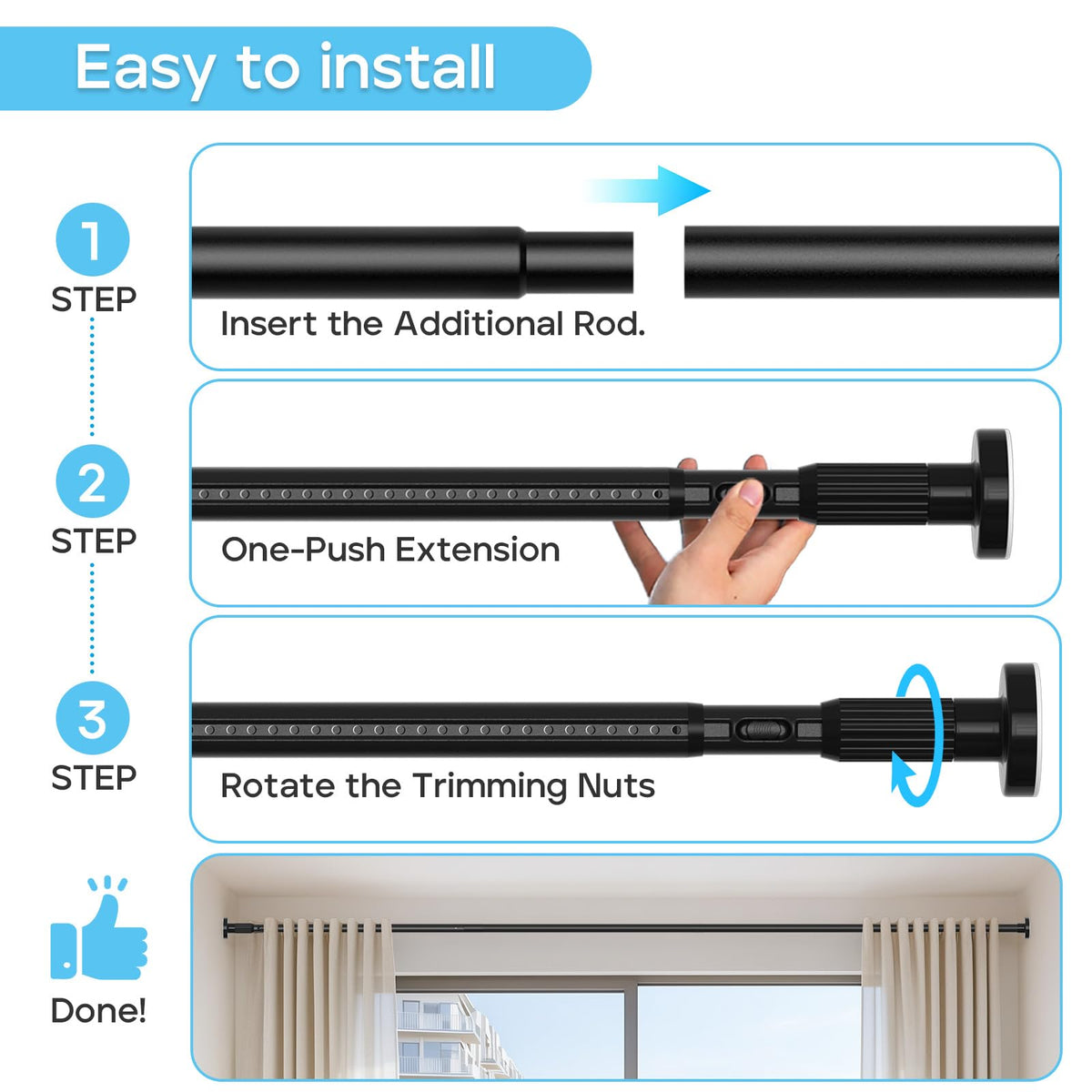 Easy to install

1
STEP

Insert the Additional Rod.

2
STEP

One-Push Extension

3
STEP

Rotate the Trimming Nuts

Done!