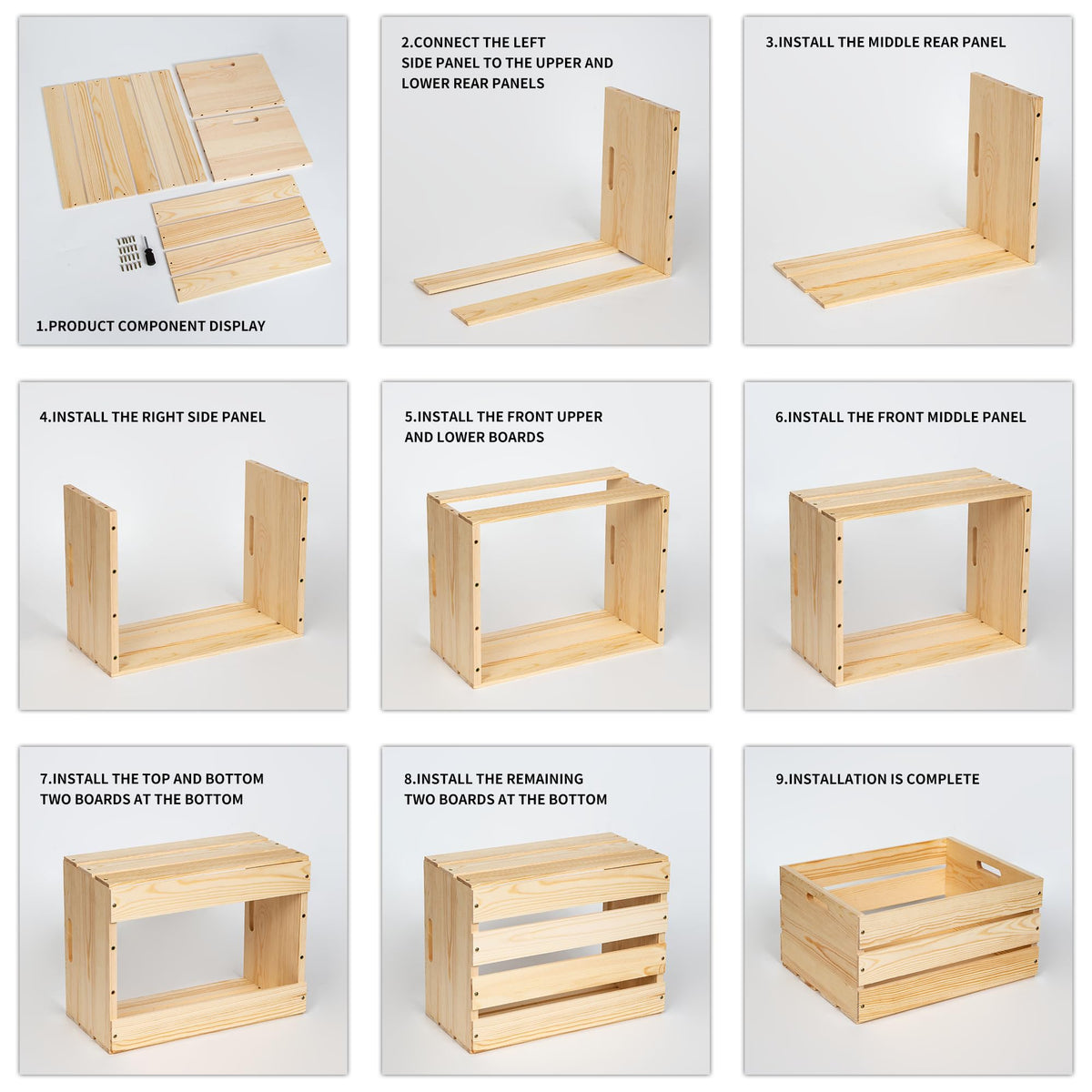 1.PRODUCT COMPONENT DISPLAY

2.CONNECT THE LEFT SIDE PANEL TO THE UPPER AND LOWER REAR PANELS

3.INSTALL THE MIDDLE REAR PANEL

4.INSTALL THE RIGHT SIDE PANEL

5.INSTALL THE FRONT UPPER AND LOWER BOARDS

6.INSTALL THE FRONT MIDDLE PANEL

7.INSTALL THE TOP AND BOTTOM TWO BOARDS AT THE BOTTOM

8.INSTALL THE REMAINING TWO BOARDS AT THE BOTTOM

9.INSTALLATION IS COMPLETE