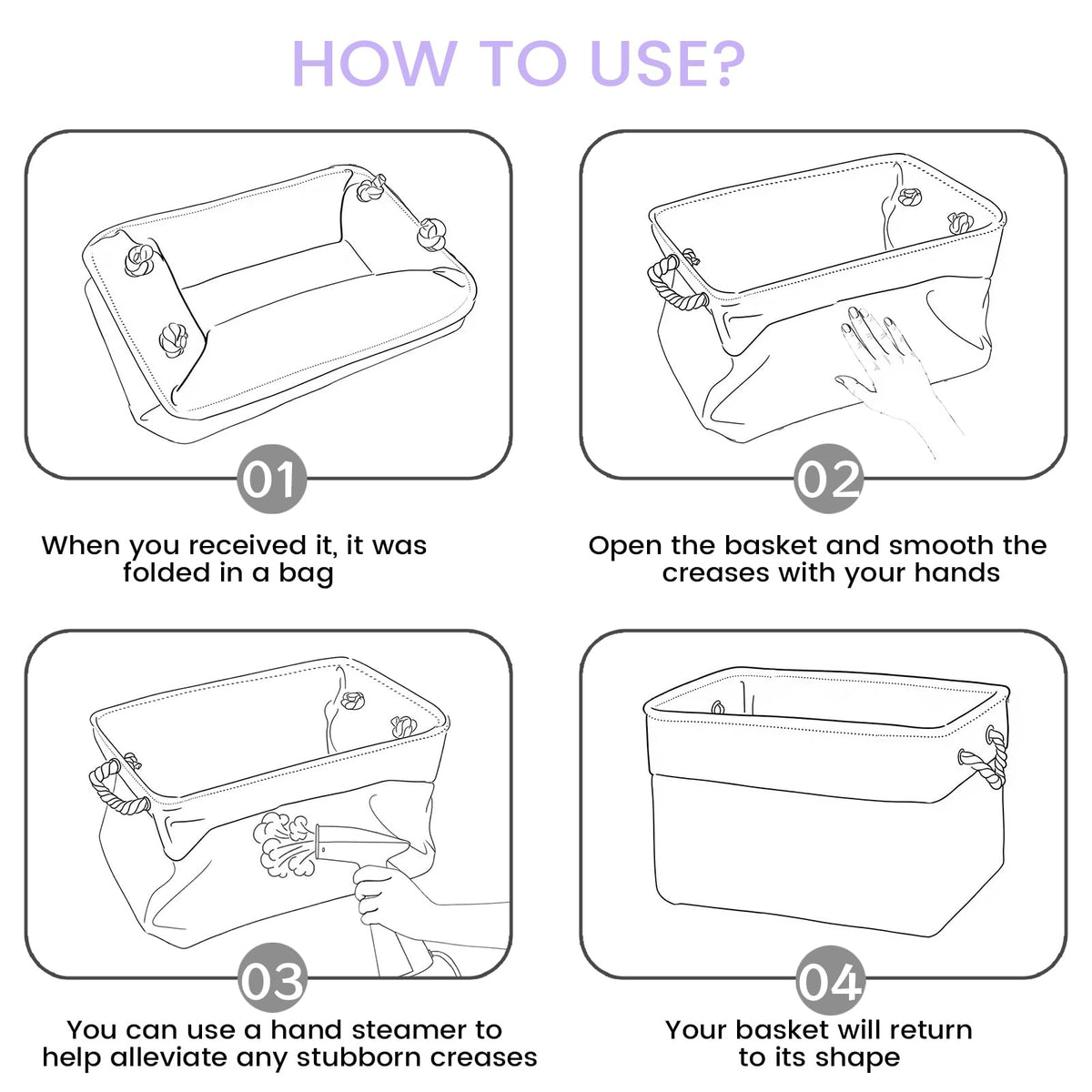 HOW TO USE?

01

When you received it, it was folded in a bag

02

Open the basket and smooth the creases with your hands

03

You can use a hand steamer to help alleviate any stubborn creases

04

Your basket will return to its shape