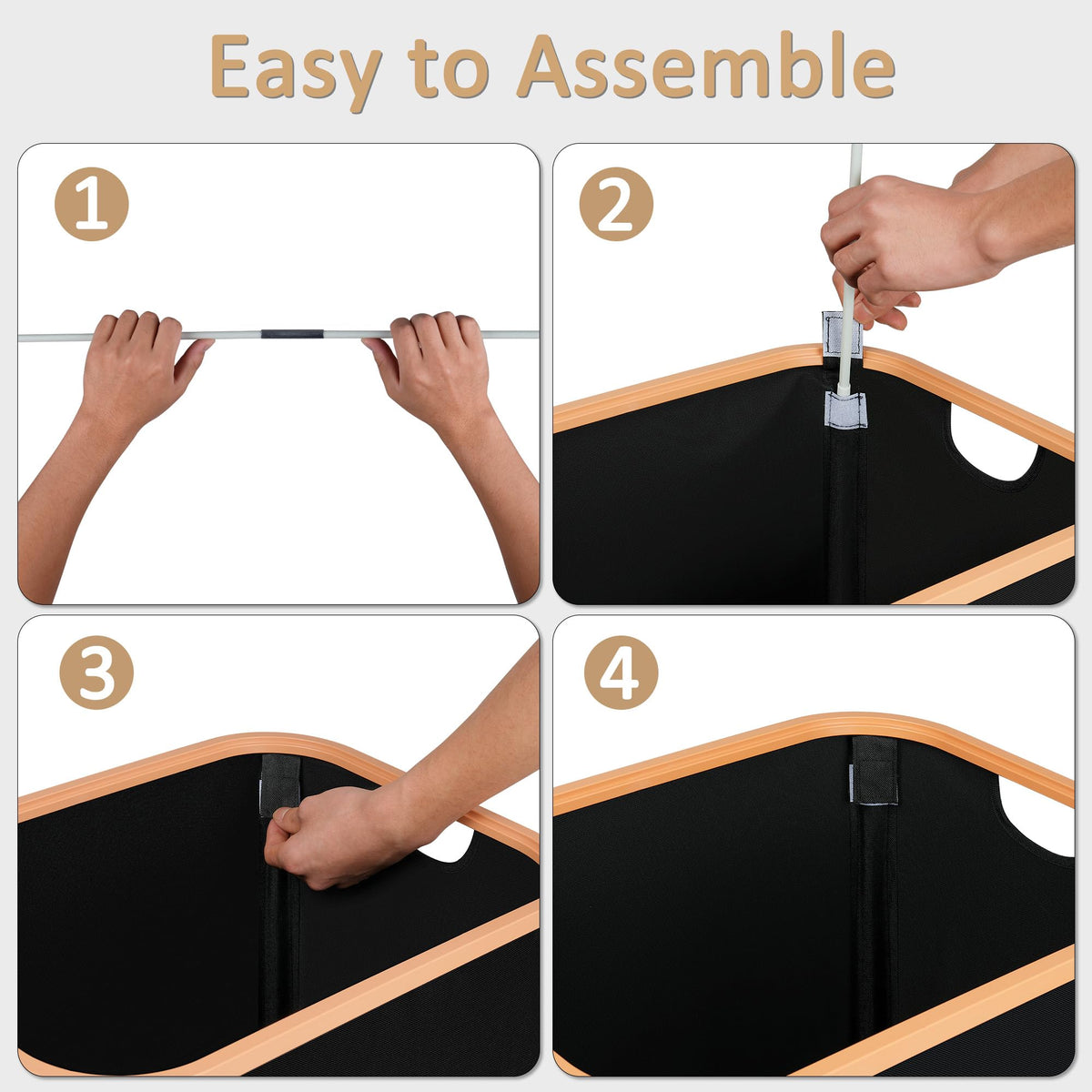 Easy to Assemble

1

2

3

4