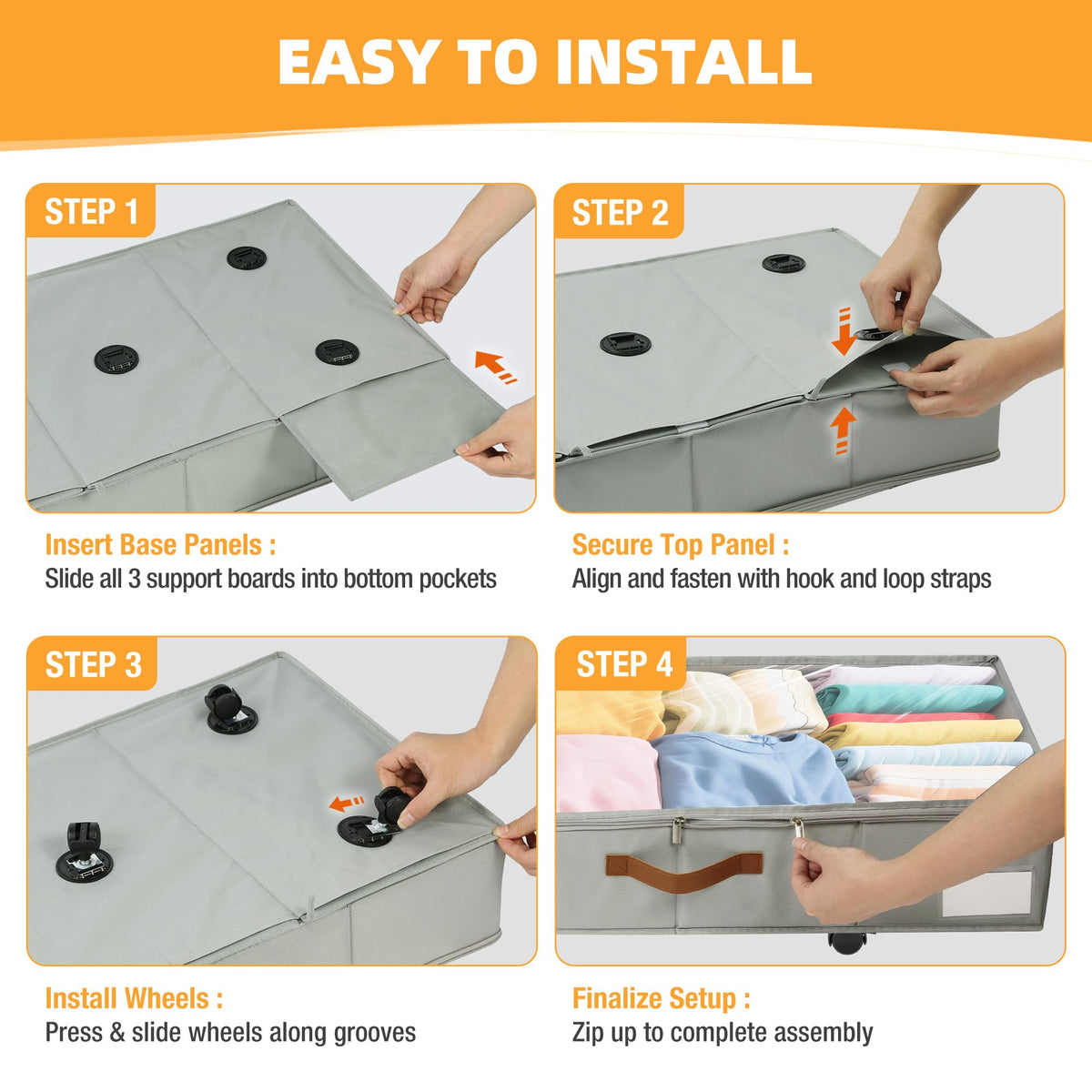 EASY TO INSTALL

STEP 1

Insert Base Panels :
Slide all 3 support boards into bottom pockets

STEP 2

Secure Top Panel :
Align and fasten with hook and loop straps

STEP 3

Install Wheels :
Press & slide wheels along grooves

STEP 4

Finalize Setup :
Zip up to complete assembly