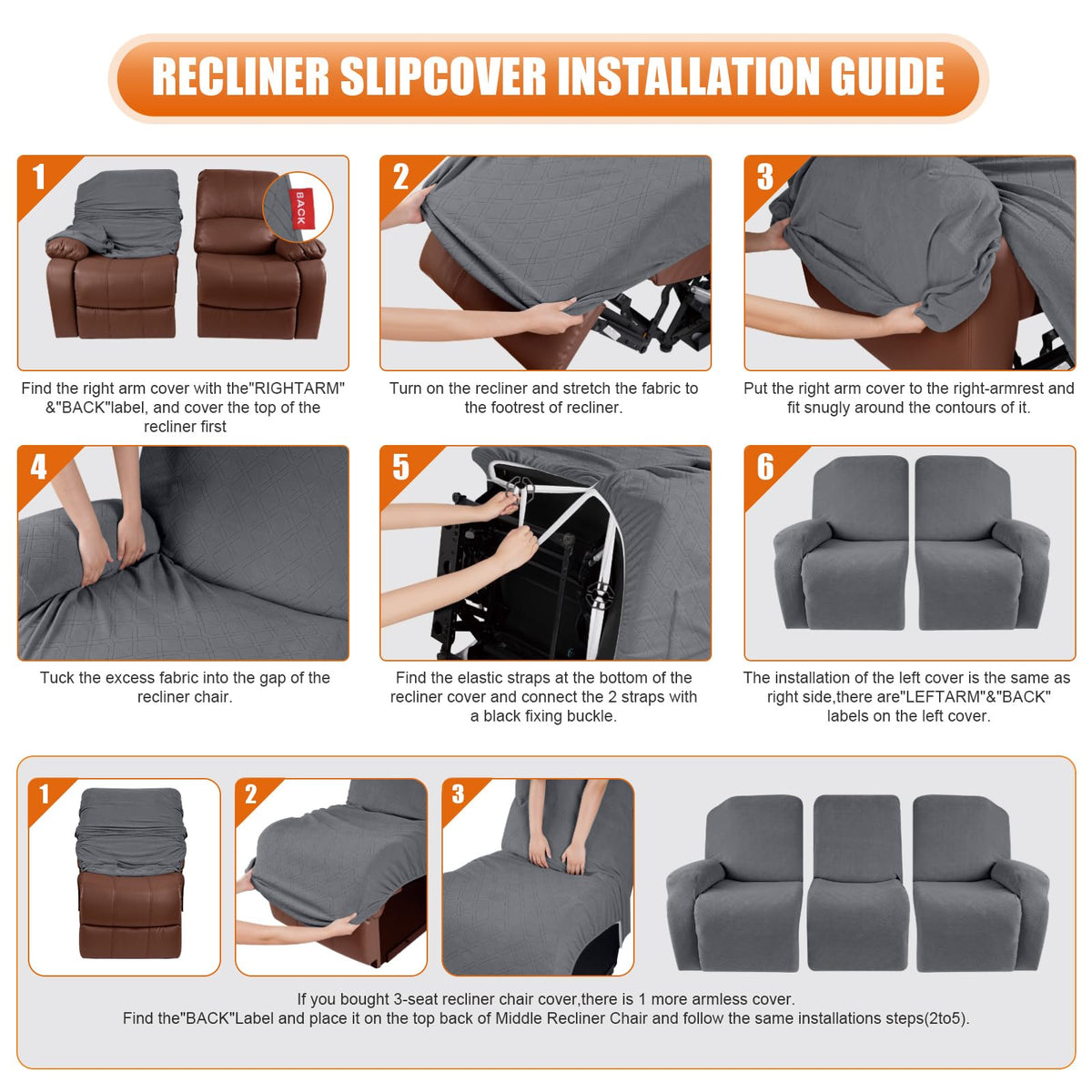 RECLINER SLIPCOVER INSTALLATION GUIDE

1

BACK

Find the right arm cover with the"RIGHTARM" &"BACK"label, and cover the top of the recliner first

2

Turn on the recliner and stretch the fabric to the footrest of recliner.

3

Put the right arm cover to the right-armrest and fit snugly around the contours of it.

4

Tuck the excess fabric into the gap of the recliner chair.

5

Find the elastic straps at the bottom of the recliner cover and connect the 2 straps with a black fixing buckle.

6

The installation of the left cover is the same as right side,there are"LEFTARM"&"BACK" labels on the left cover.

1

2

3

If you bought 3-seat recliner chair cover,there is 1 more armless cover.
Find the"BACK"Label and place it on the top back of Middle Recliner Chair and follow the same installations steps(2to5).