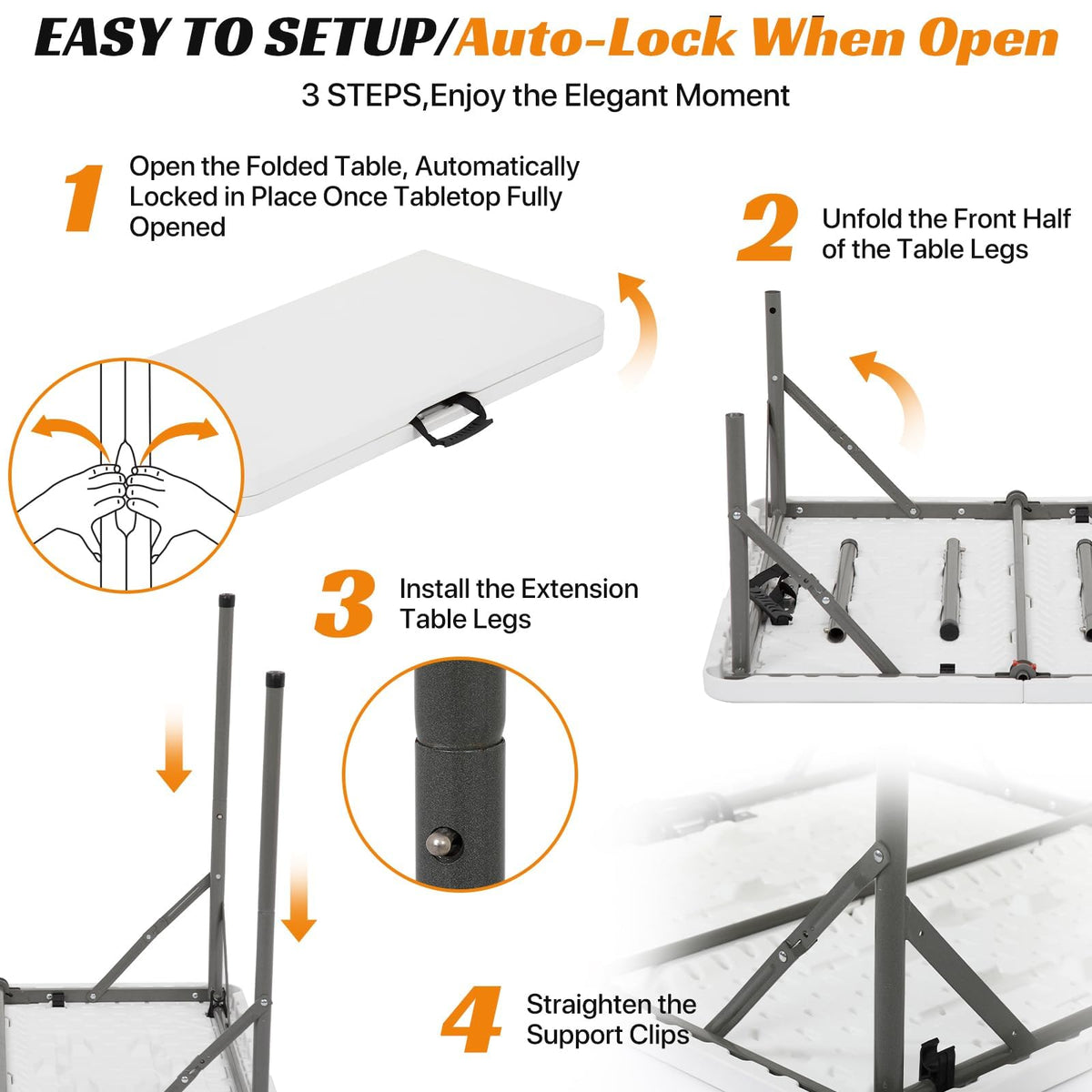 EASY TO SETUP/Auto-Lock When Open

3 STEPS,Enjoy the Elegant Moment

1 Open the Folded Table, Automatically Locked in Place Once Tabletop Fully Opened

2 Unfold the Front Half of the Table Legs

3 Install the Extension Table Legs

4 Straighten the Support Clips