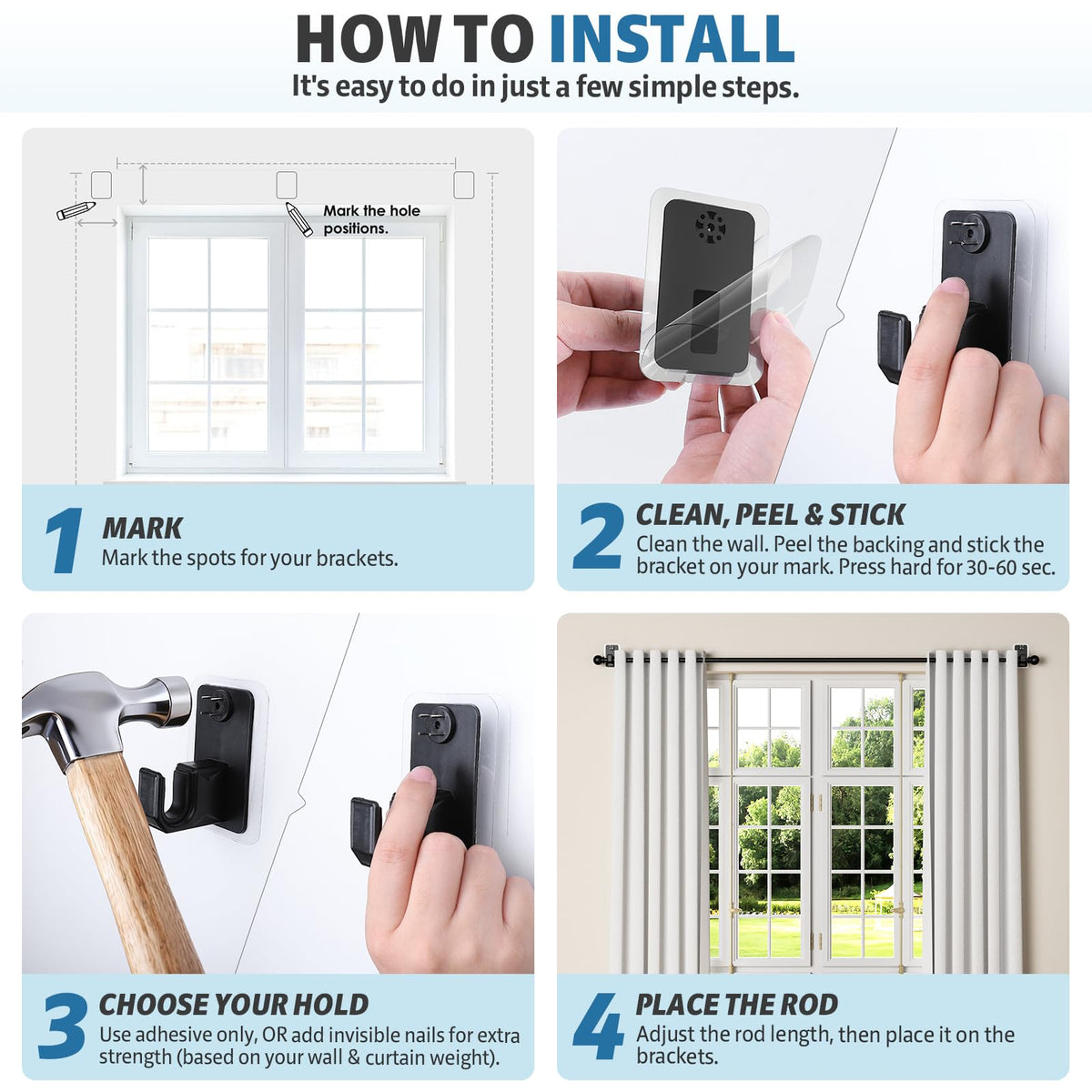 HOW TO INSTALL
It's easy to do in just a few simple steps.

Mark the hole positions.

1 MARK
Mark the spots for your brackets.

2 CLEAN, PEEL & STICK
Clean the wall. Peel the backing and stick the bracket on your mark. Press hard for 30-60 sec.

3 CHOOSE YOUR HOLD
Use adhesive only, OR add invisible nails for extra strength (based on your wall & curtain weight).

4 PLACE THE ROD
Adjust the rod length, then place it on the brackets.