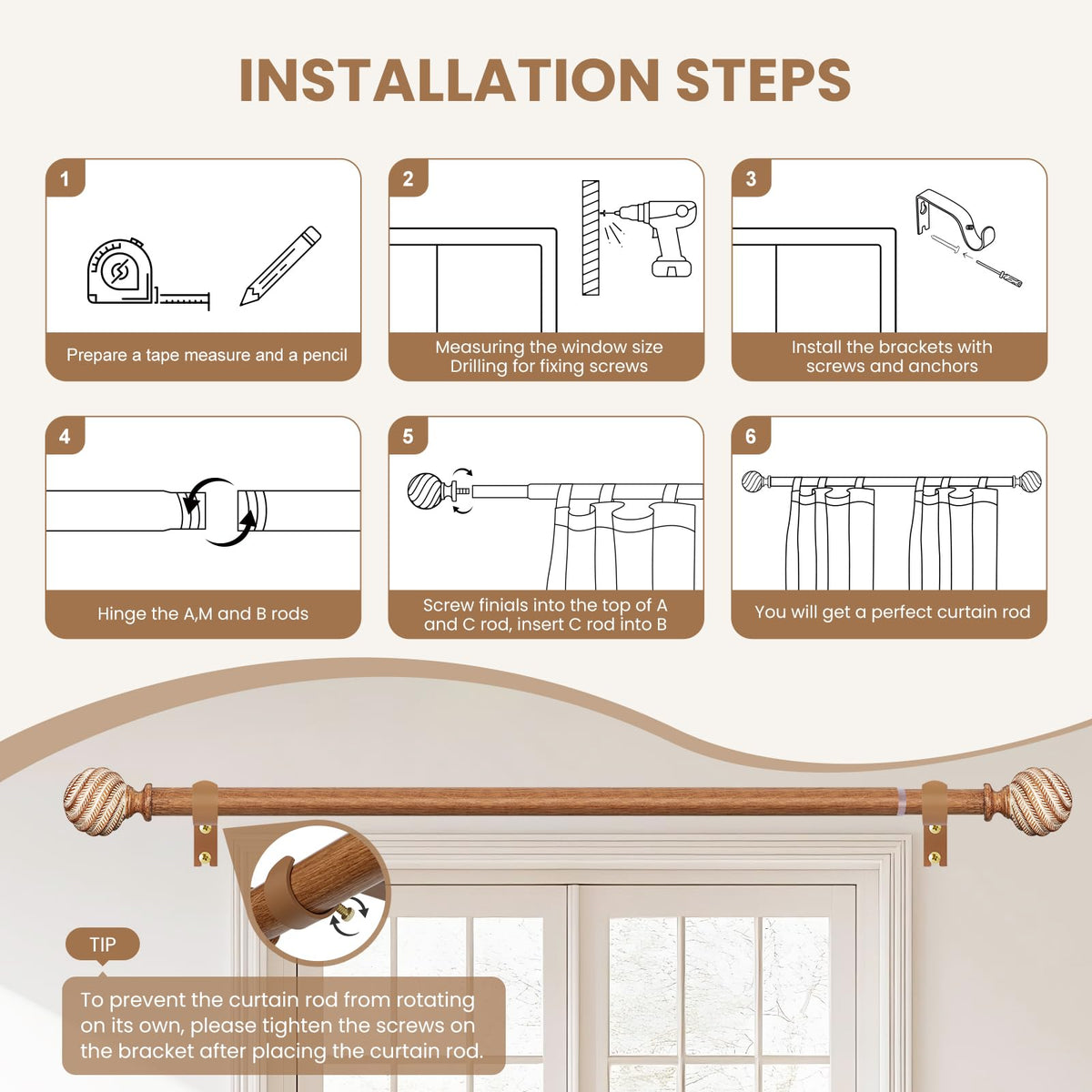 INSTALLATION STEPS

1
Prepare a tape measure and a pencil

2
Measuring the window size
Drilling for fixing screws

3
Install the brackets with screws and anchors

4
Hinge the A,M and B rods

5
Screw finials into the top of A and C rod, insert C rod into B

6
You will get a perfect curtain rod

TIP
To prevent the curtain rod from rotating on its own, please tighten the screws on the bracket after placing the curtain rod.