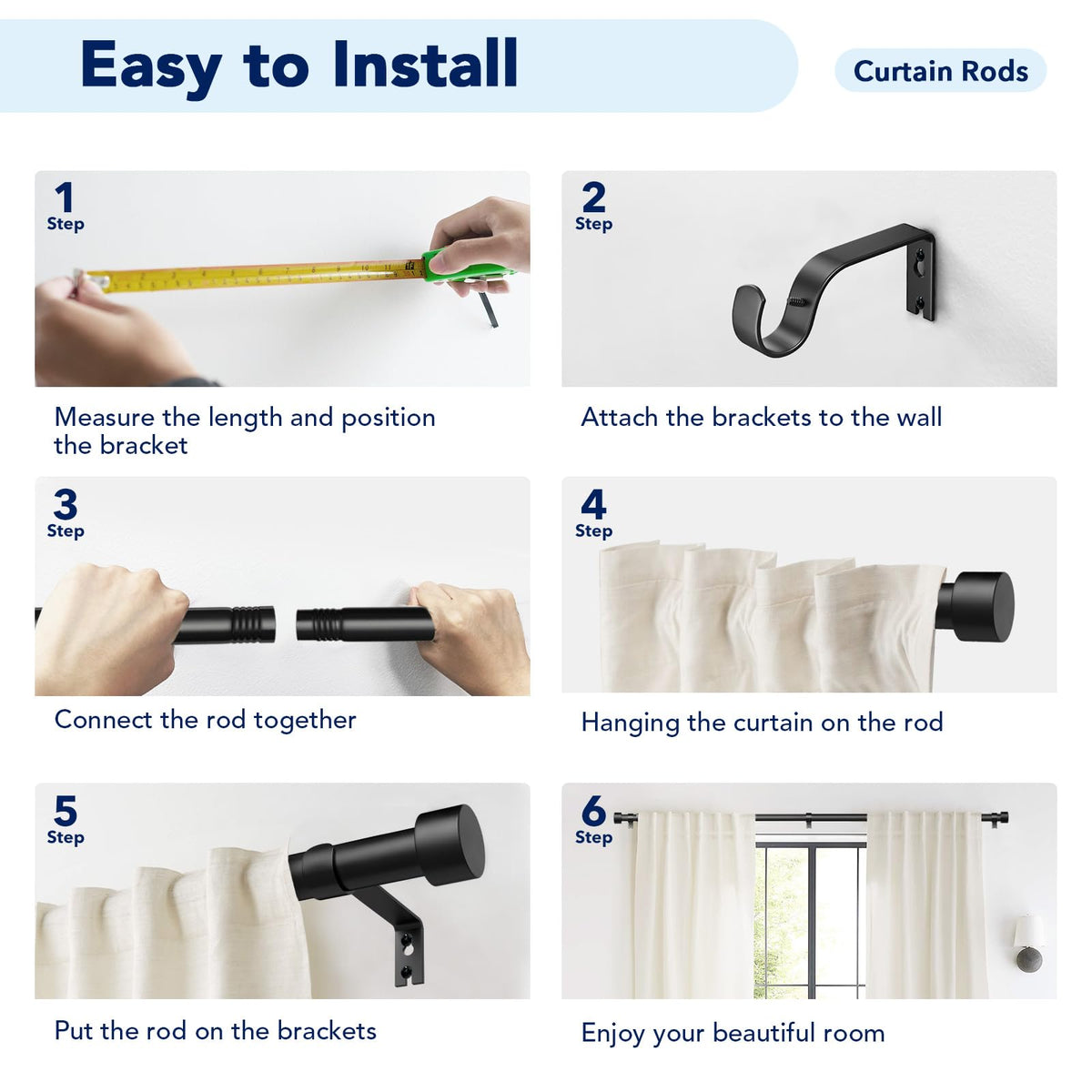 Easy to Install

Curtain Rods

1
Step

Measure the length and position the bracket

2
Step

Attach the brackets to the wall

3
Step

Connect the rod together

4
Step

Hanging the curtain on the rod

5
Step

Put the rod on the brackets

6
Step

Enjoy your beautiful room