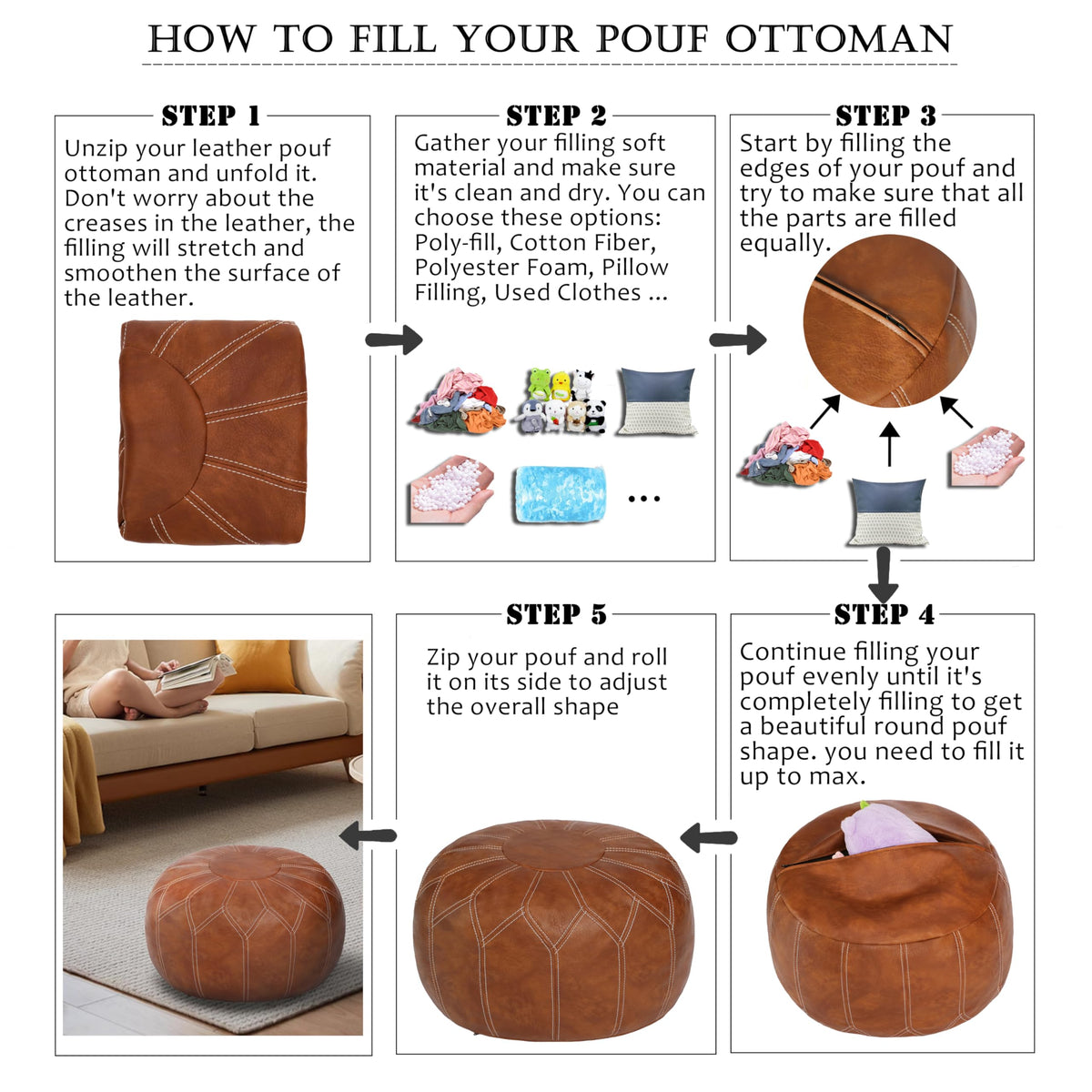 HOW TO FILL YOUR POUF OTTOMAN

STEP 1

Unzip your leather pouf ottoman and unfold it. Don't worry about the creases in the leather, the filling will stretch and smoothen the surface of the leather.

STEP 2

Gather your filling soft material and make sure it's clean and dry. You can choose these options: Poly-fill, Cotton Fiber, Polyester Foam, Pillow Filling, Used Clothes ...

...

STEP 3

Start by filling the edges of your pouf and try to make sure that all the parts are filled equally.

STEP 4

Continue filling your pouf evenly until it's completely filling to get a beautiful round pouf shape. you need to fill it up to max.

STEP 5

Zip your pouf and roll it on its side to adjust the overall shape