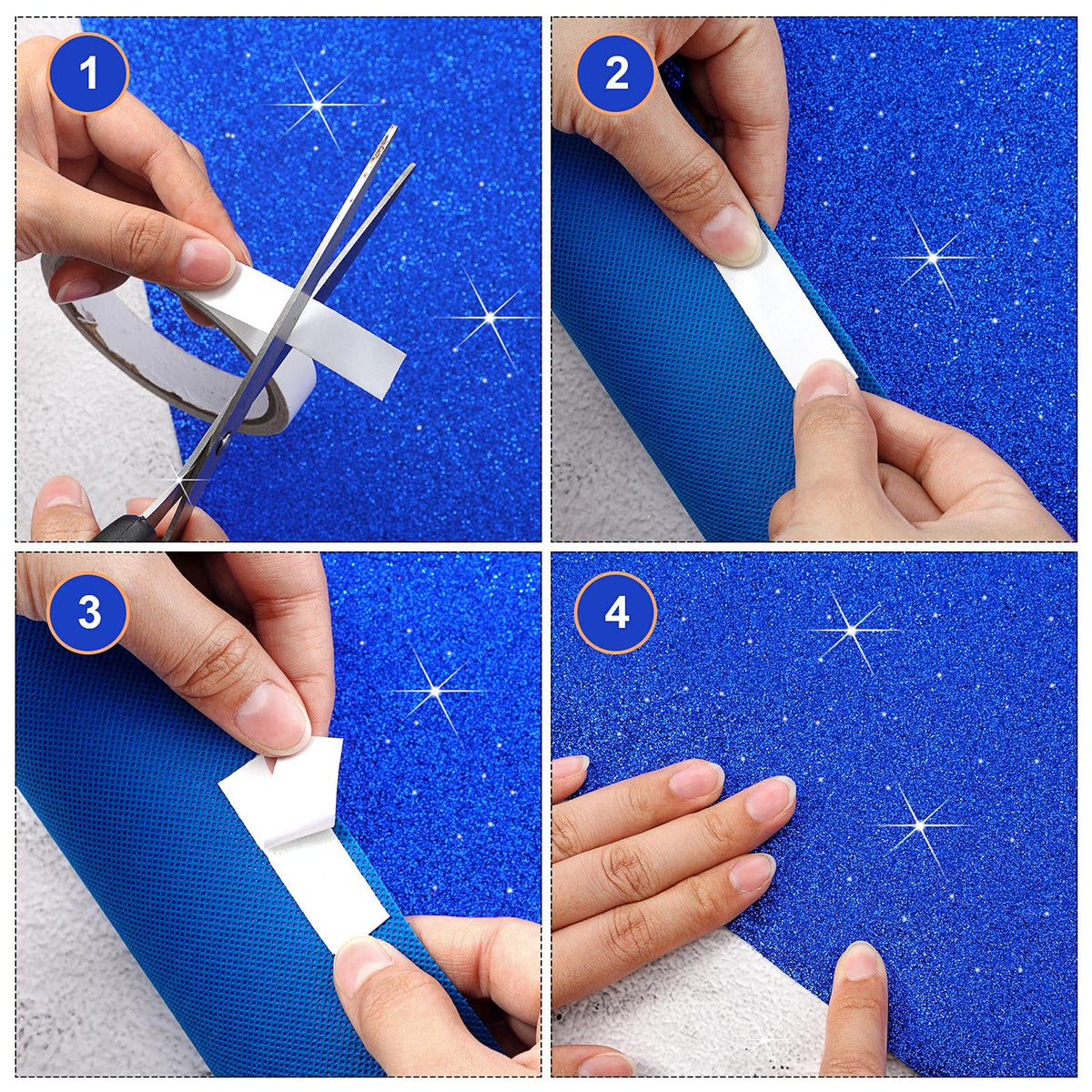 1

2

3

4