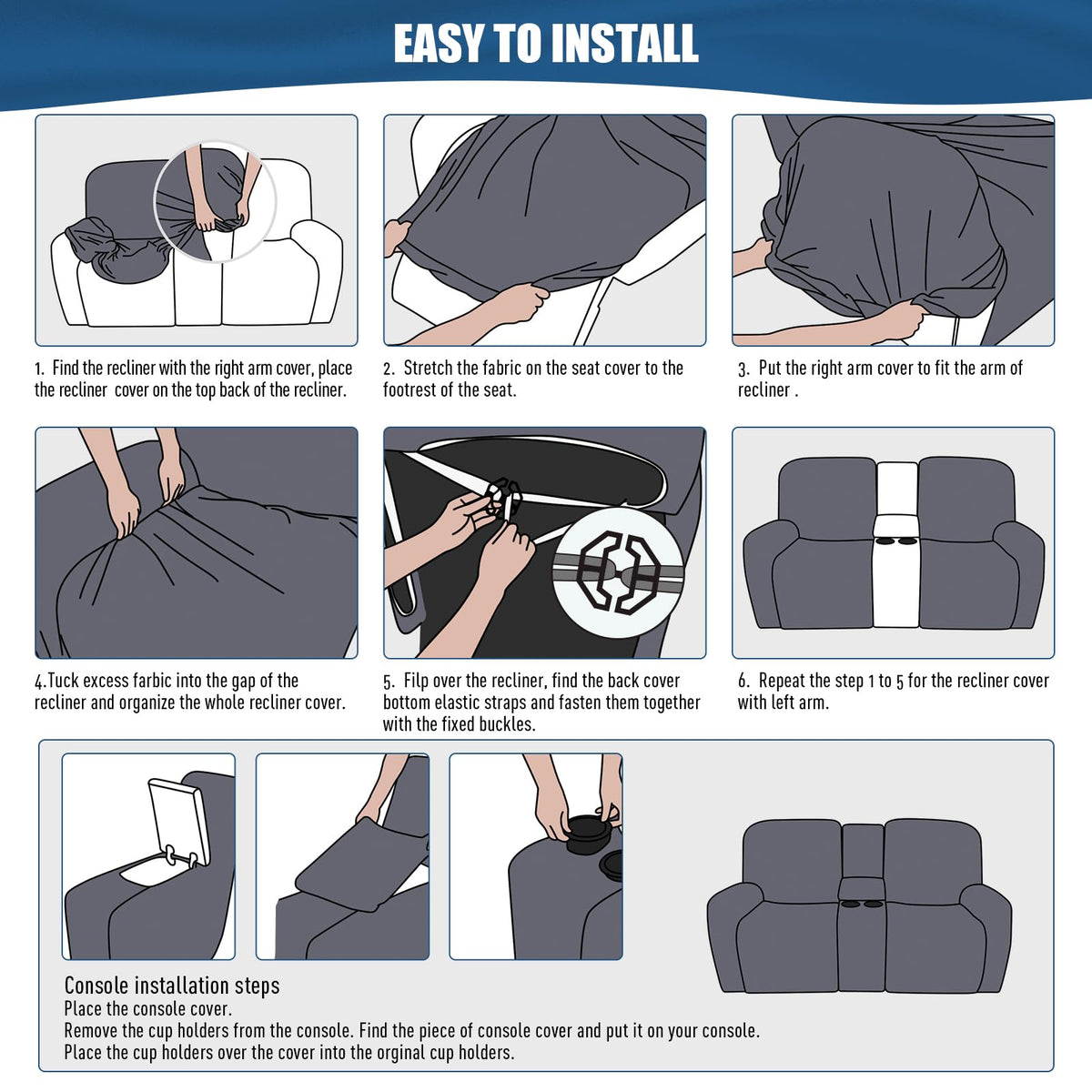 EASY TO INSTALL

1. Find the recliner with the right arm cover, place the recliner cover on the top back of the recliner.

2. Stretch the fabric on the seat cover to the footrest of the seat.

3. Put the right arm cover to fit the arm of recliner .

4.Tuck excess farbic into the gap of the recliner and organize the whole recliner cover.

5. Filp over the recliner, find the back cover bottom elastic straps and fasten them together with the fixed buckles.

6. Repeat the step 1 to 5 for the recliner cover with left arm.

Console installation steps
Place the console cover.
Remove the cup holders from the console. Find the piece of console cover and put it on your console.
Place the cup holders over the cover into the orginal cup holders.