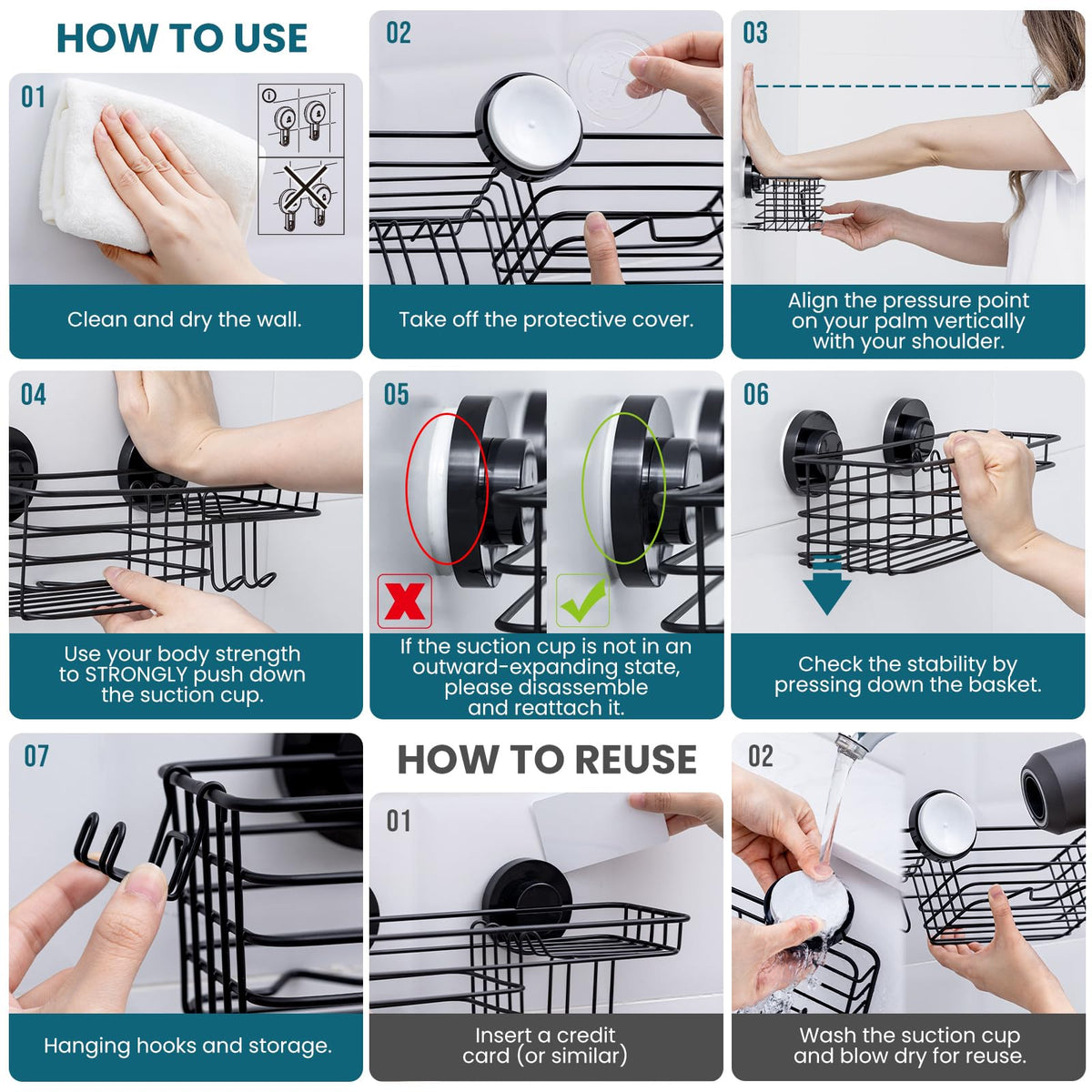 HOW TO USE

01

Clean and dry the wall.

02

Take off the protective cover.

03

Align the pressure point on your palm vertically with your shoulder.

04

Use your body strength to STRONGLY push down the suction cup.

05

If the suction cup is not in an outward-expanding state, please disassemble and reattach it.

06

Check the stability by pressing down the basket.

07

Hanging hooks and storage.

HOW TO REUSE

01

Insert a credit card (or similar)

02

Wash the suction cup and blow dry for reuse.