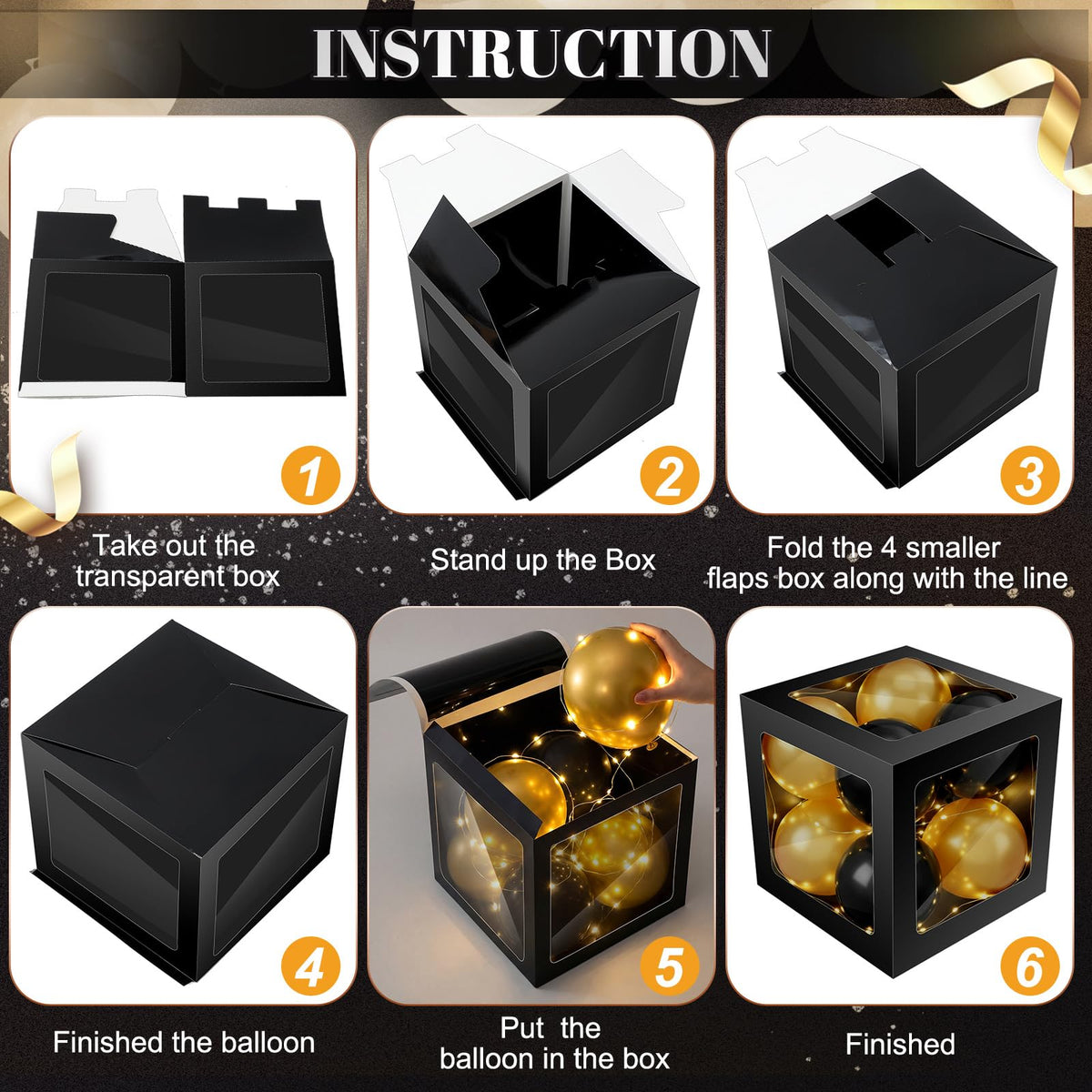 INSTRUCTION

1

Take out the transparent box

2

Stand up the Box

3

Fold the 4 smaller flaps box along with the line

4

Finished the balloon

5

Put the balloon in the box

6

Finished