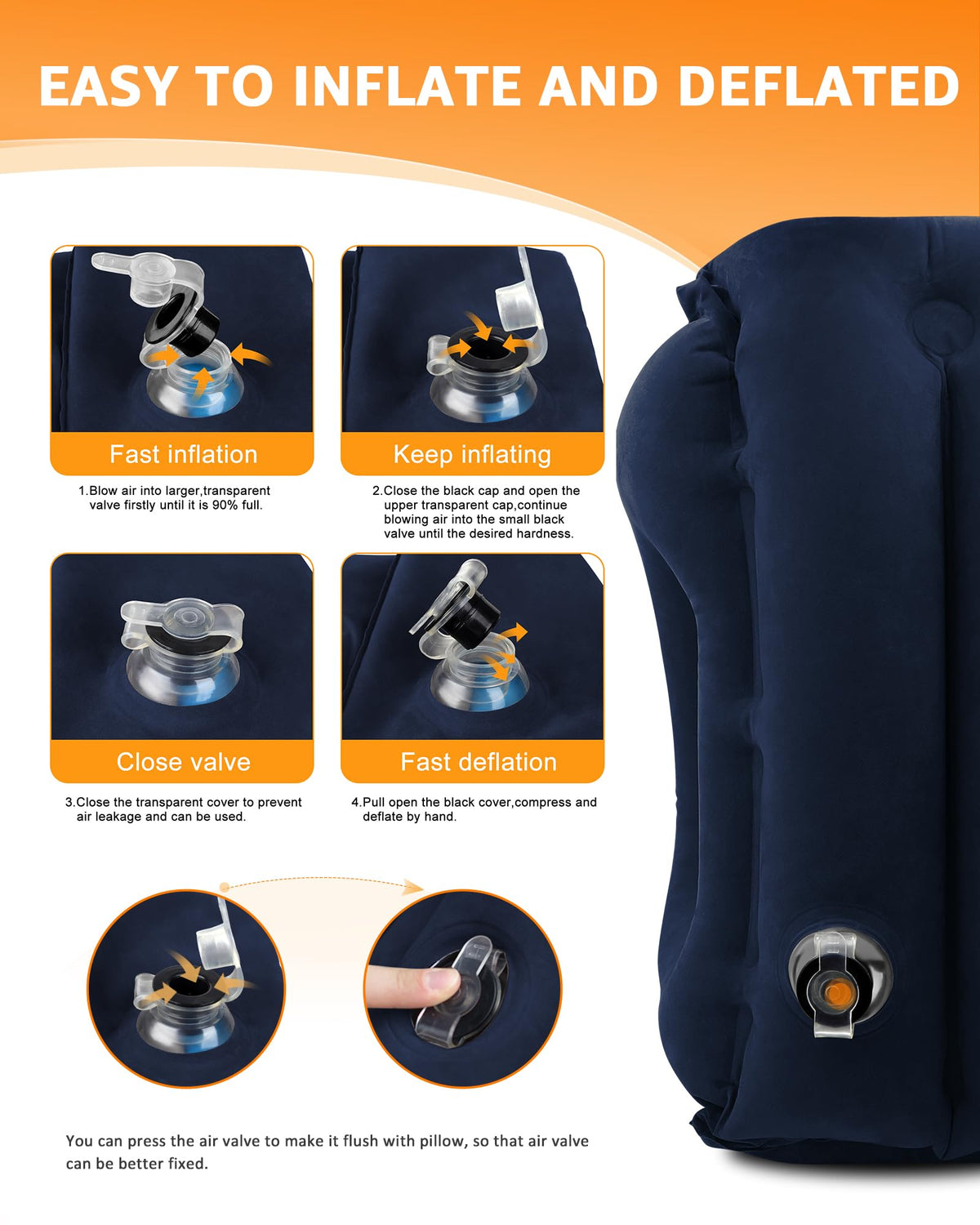 EASY TO INFLATE AND DEFLATED

Fast inflation

1.Blow air into larger,transparent valve firstly until it is 90% full.

Keep inflating

2.Close the black cap and open the upper transparent cap,continue blowing air into the small black valve until the desired hardness.

Close valve

3.Close the transparent cover to prevent air leakage and can be used.

Fast deflation

4.Pull open the black cover,compress and deflate by hand.

You can press the air valve to make it flush with pillow, so that air valve can be better fixed.