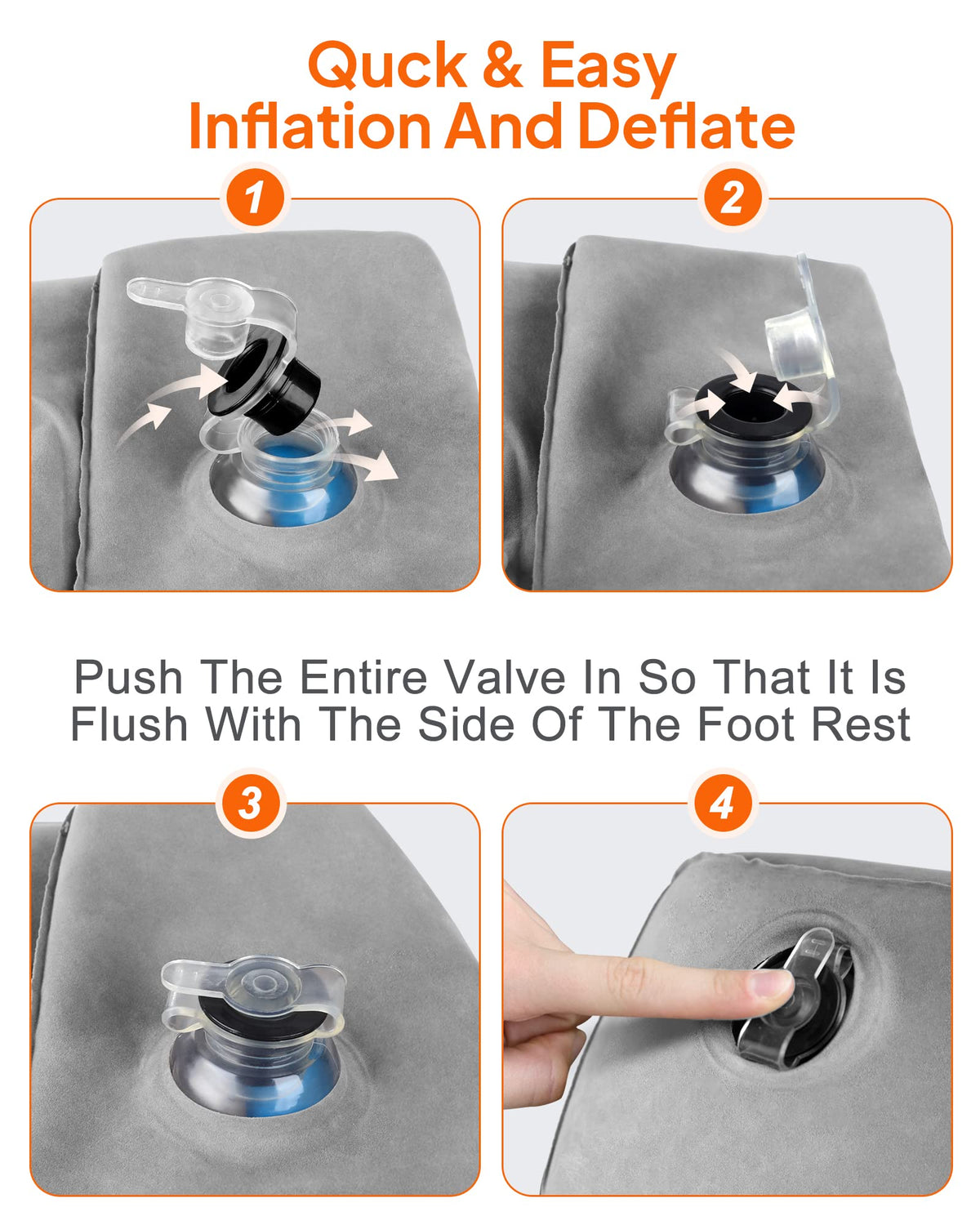 Quck & Easy
Inflation And Deflate

1

2

Push The Entire Valve In So That It Is Flush With The Side Of The Foot Rest

3

4