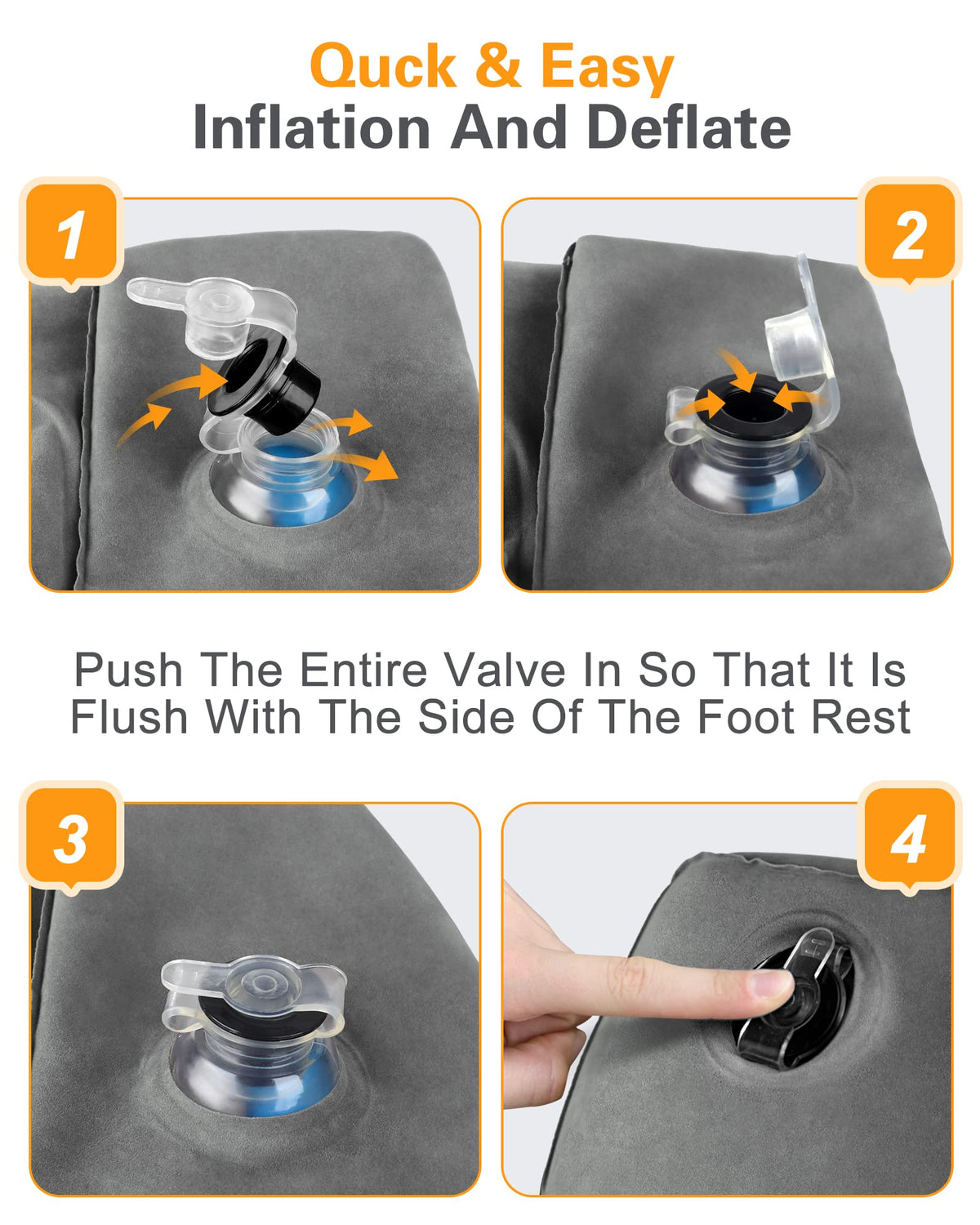 Quck & Easy
Inflation And Deflate

1

2

Push The Entire Valve In So That It Is Flush With The Side Of The Foot Rest

3

4