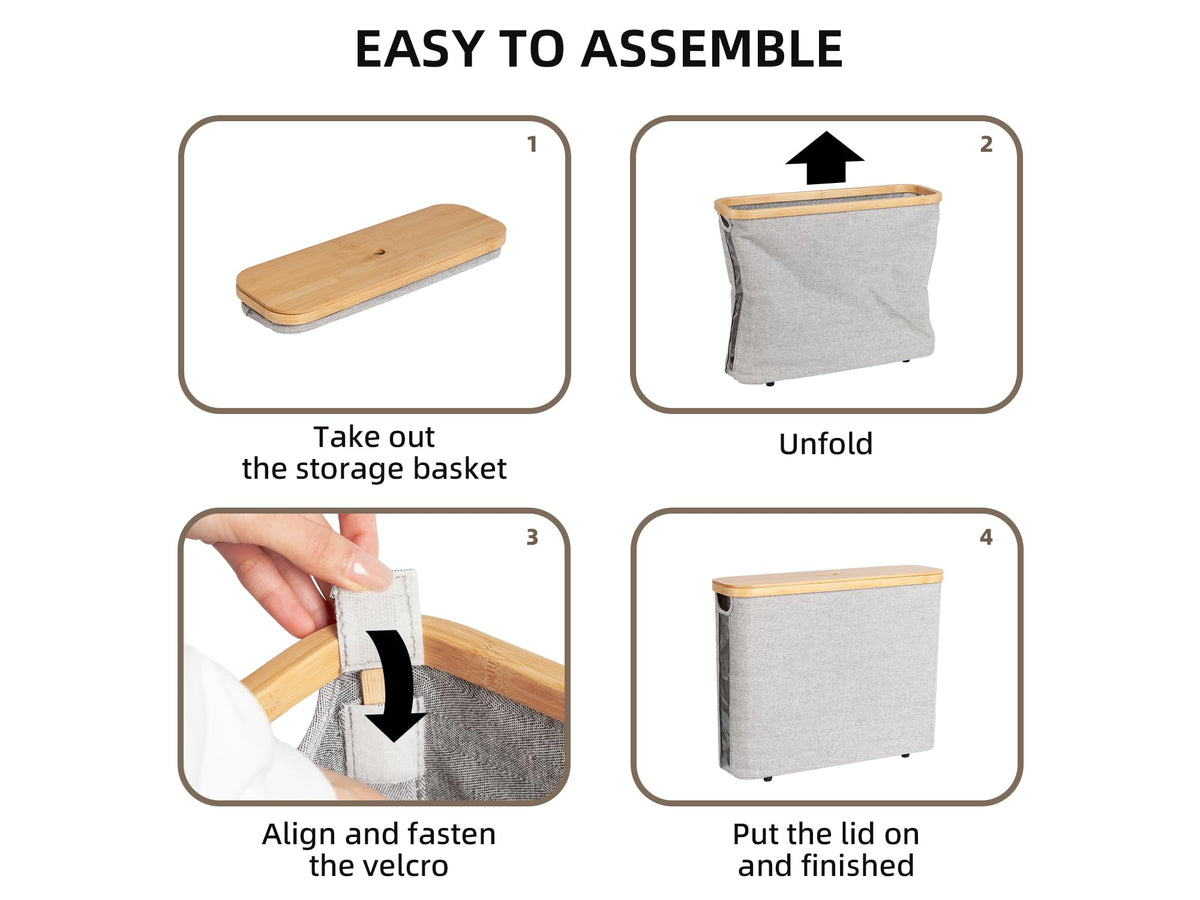 EASY TO ASSEMBLE

1

Take out the storage basket

2

Unfold

3

Align and fasten the velcro

4

Put the lid on and finished