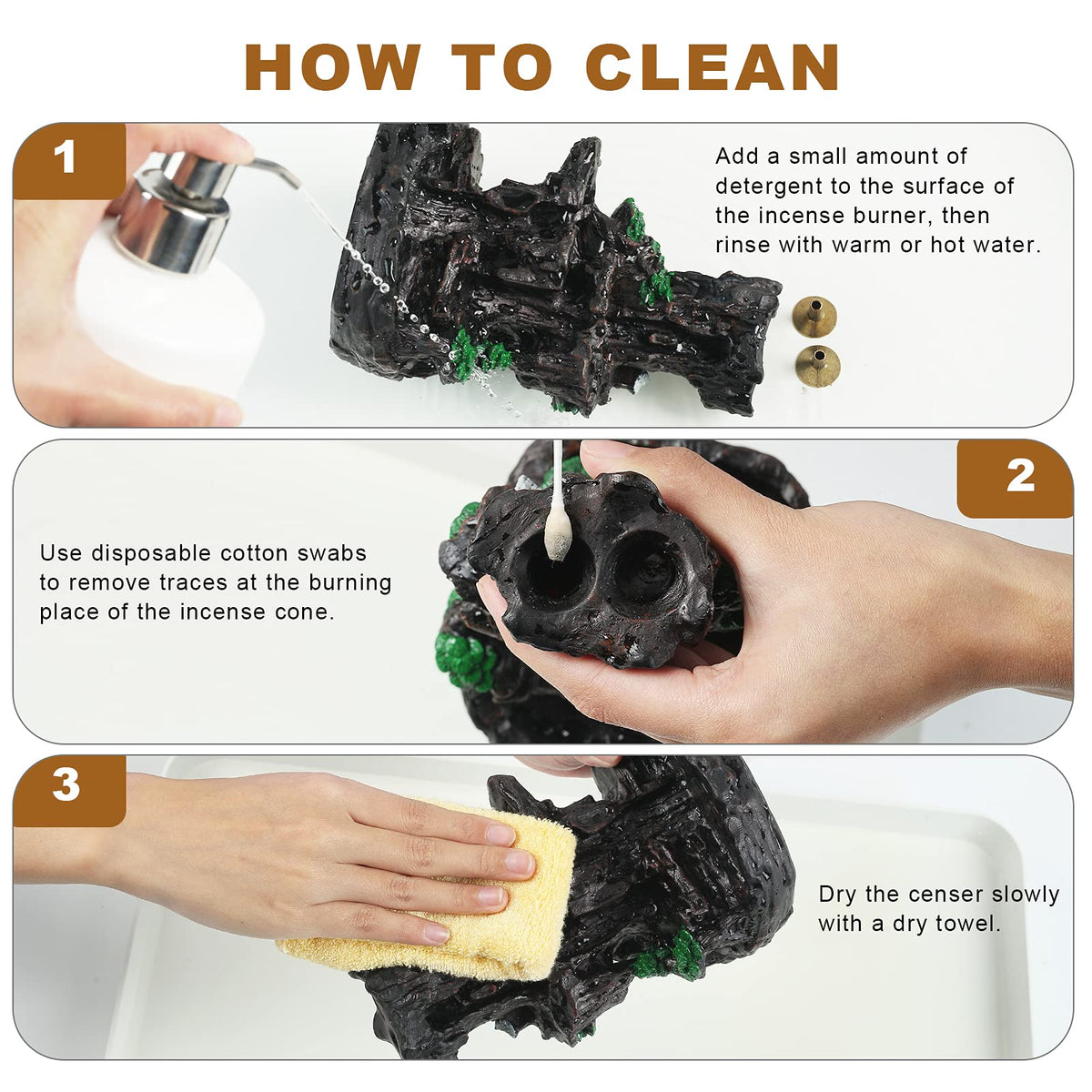 HOW TO CLEAN

1

Add a small amount of detergent to the surface of the incense burner, then rinse with warm or hot water.

2

Use disposable cotton swabs to remove traces at the burning place of the incense cone.

3

Dry the censer slowly with a dry towel.