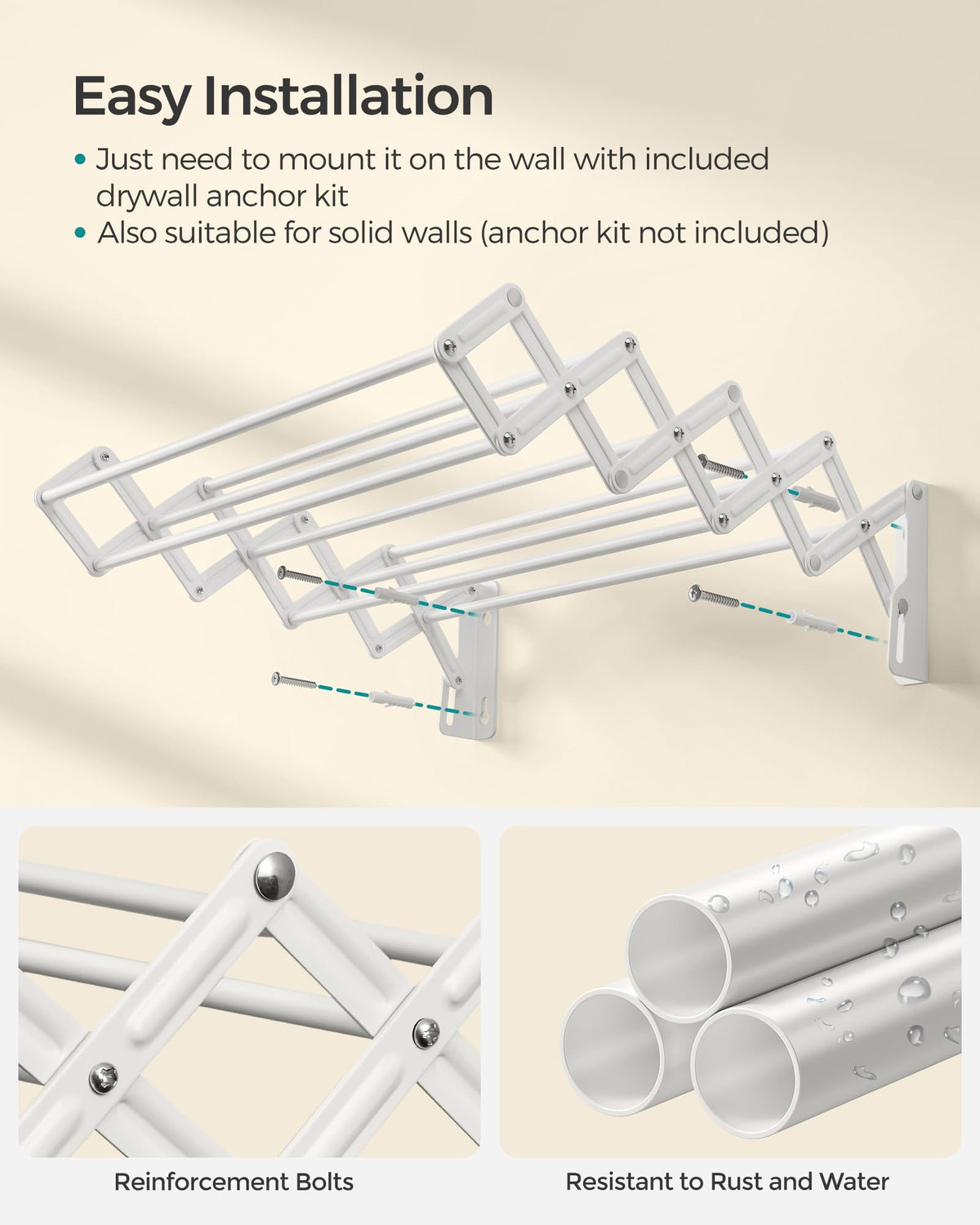 Easy Installation

• Just need to mount it on the wall with included drywall anchor kit
• Also suitable for solid walls (anchor kit not included)

Reinforcement Bolts

Resistant to Rust and Water