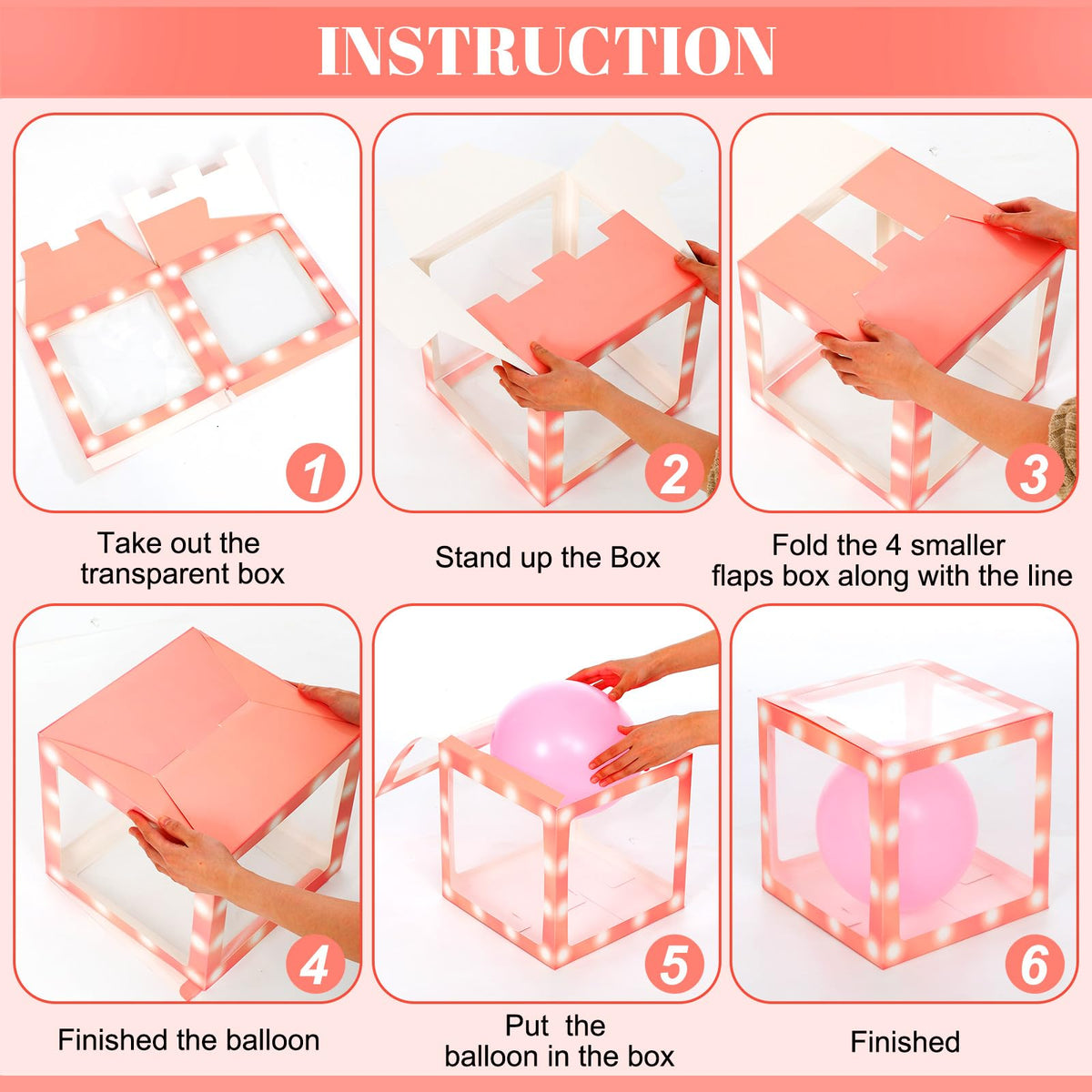 INSTRUCTION

1

Take out the transparent box

2

Stand up the Box

3

Fold the 4 smaller flaps box along with the line

4

Finished the balloon

5

Put the balloon in the box

6

Finished