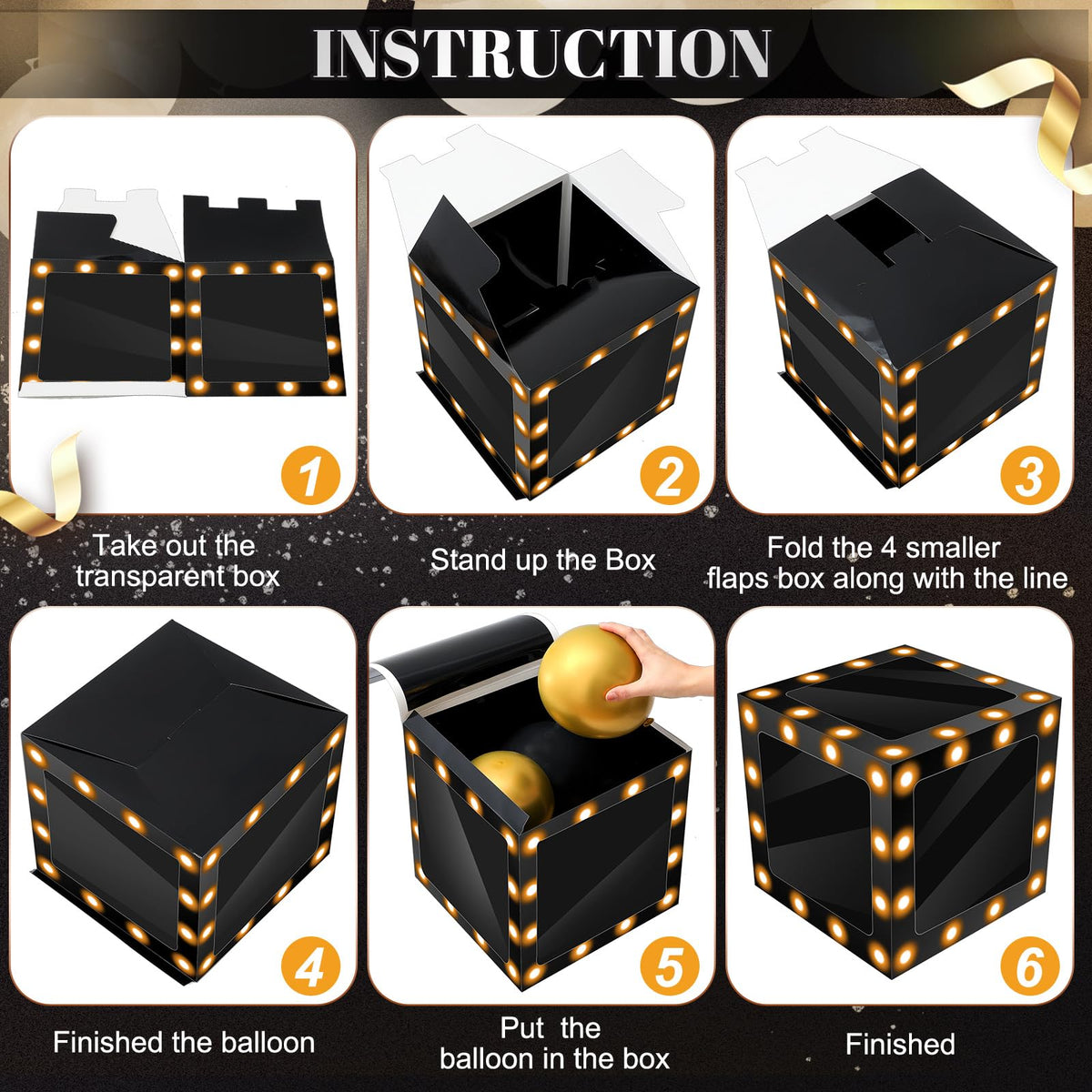 INSTRUCTION

1

Take out the transparent box

2

Stand up the Box

3

Fold the 4 smaller flaps box along with the line

4

Finished the balloon

5

Put the balloon in the box

6

Finished