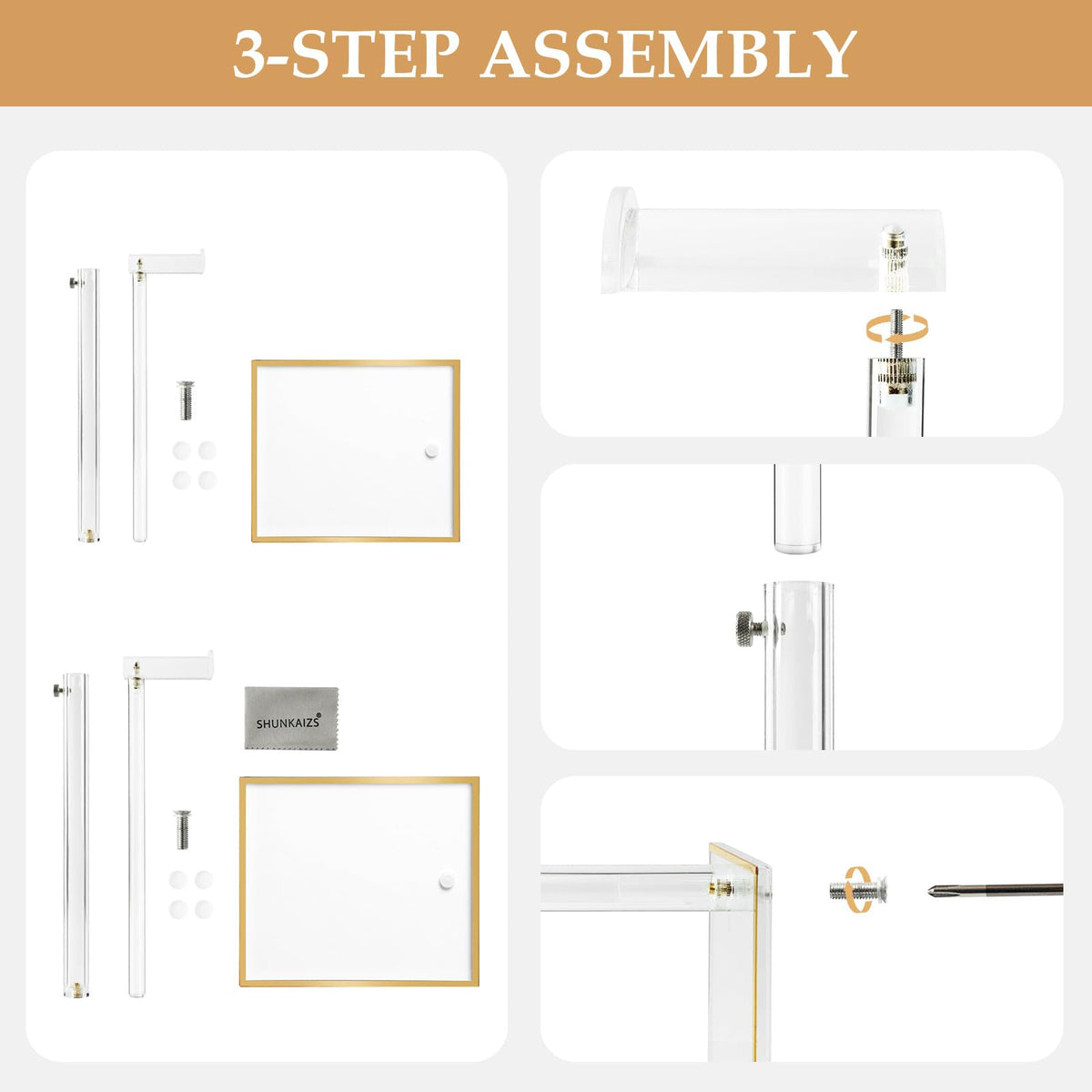 3-STEP ASSEMBLY

SHUNKAIZS®