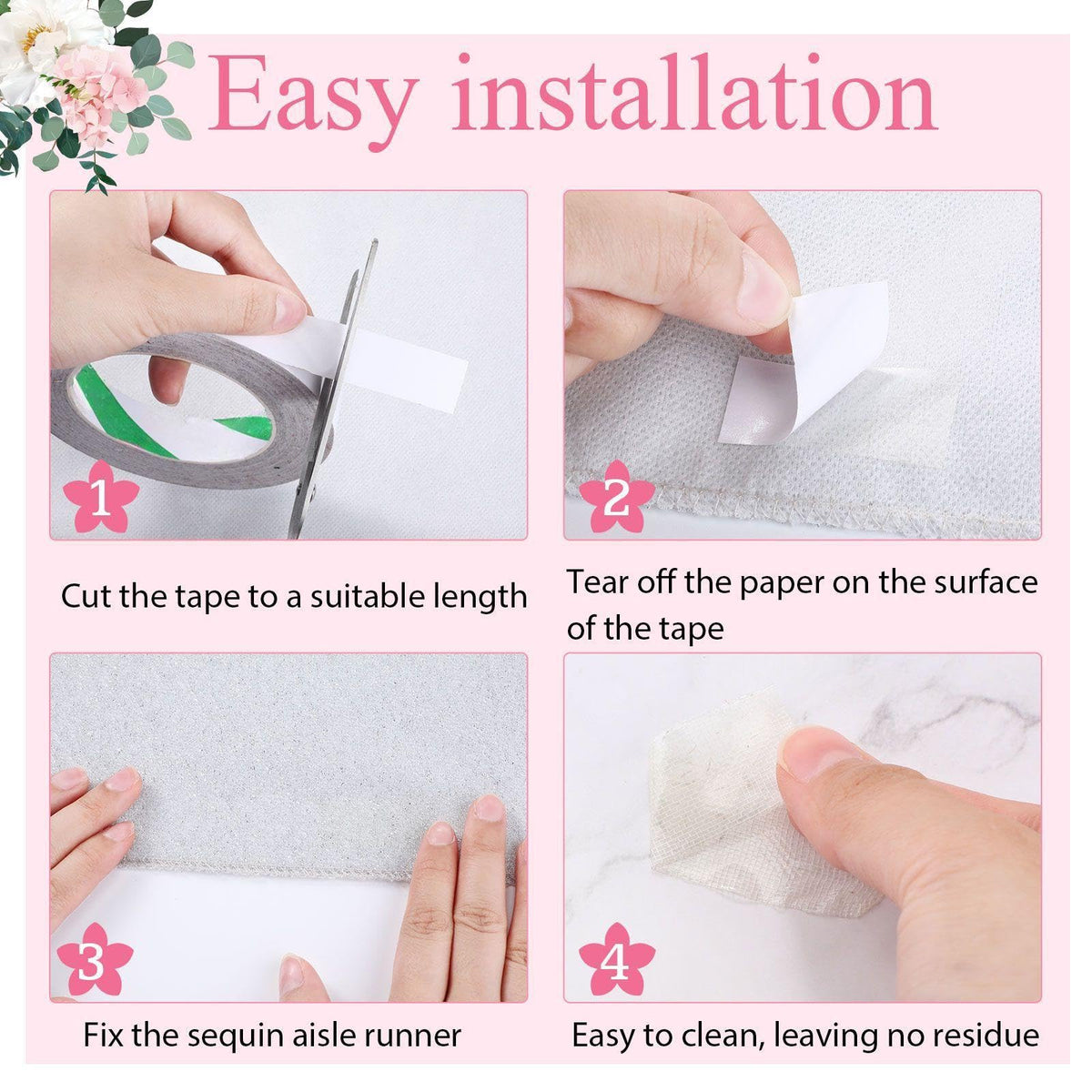 Easy installation

1

Cut the tape to a suitable length

2

Tear off the paper on the surface of the tape

3

Fix the sequin aisle runner

4

Easy to clean, leaving no residue