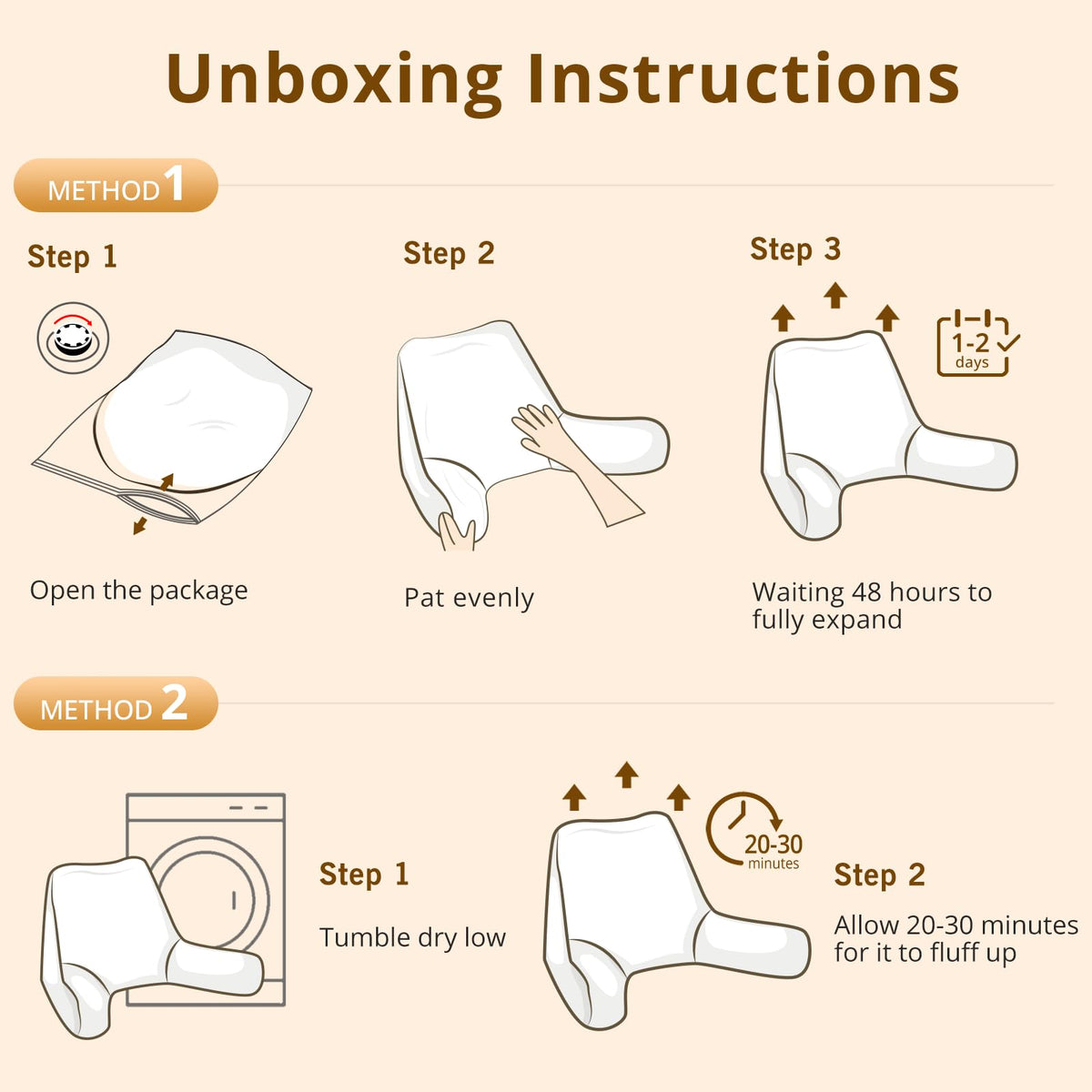 Unboxing Instructions

METHOD 1

Step 1

Open the package

Step 2

Pat evenly

Step 3

1-2 days

Waiting 48 hours to fully expand

METHOD 2

Step 1

Tumble dry low

20-30 minutes

Step 2

Allow 20-30 minutes for it to fluff up