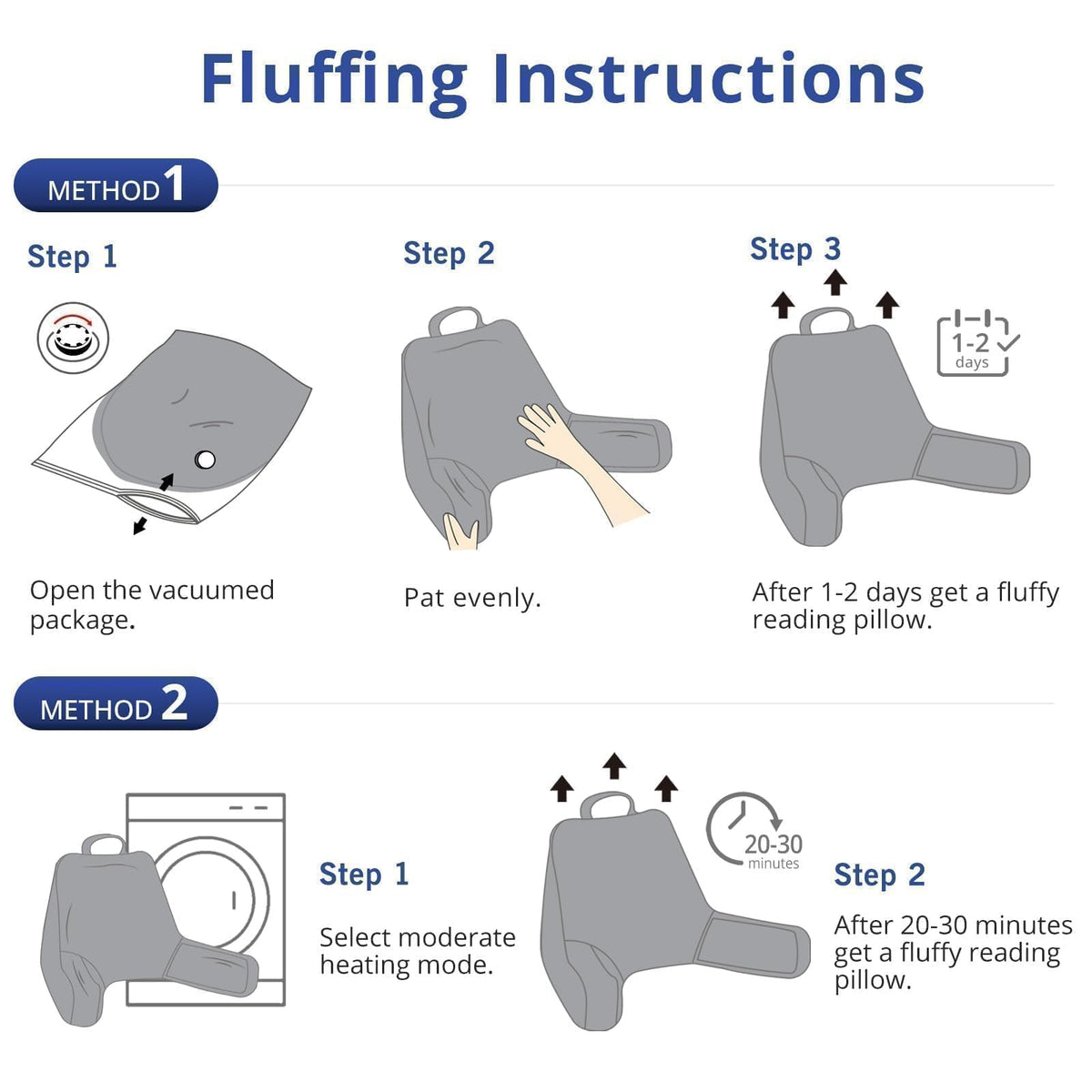 Fluffing Instructions

METHOD 1

Step 1

Open the vacuumed package.

Step 2

Pat evenly.

Step 3

1-2 days

After 1-2 days get a fluffy reading pillow.

METHOD 2

Step 1

Select moderate heating mode.

20-30 minutes

Step 2

After 20-30 minutes get a fluffy reading pillow.