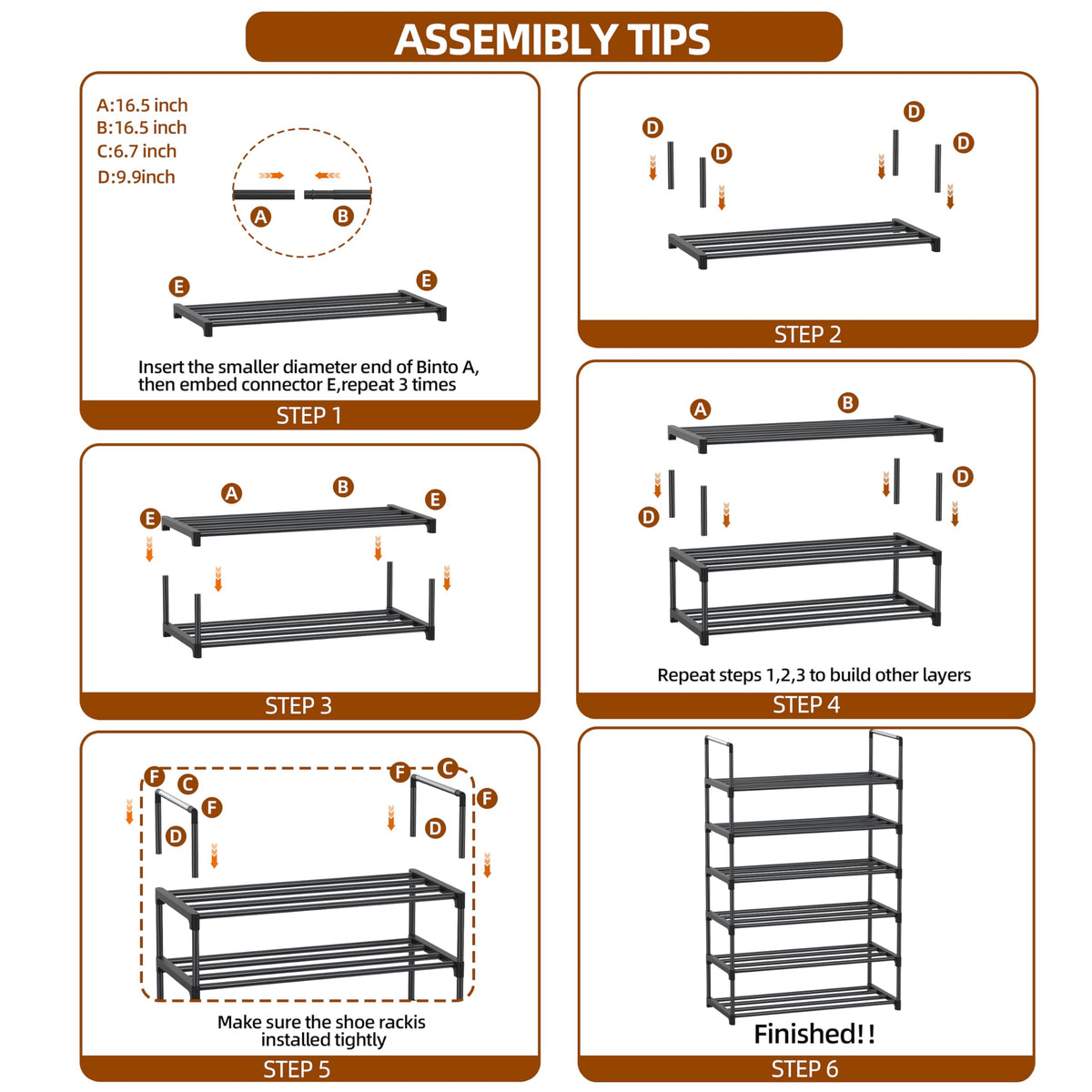 ASSEMIBLY TIPS

A:16.5 inch
B:16.5 inch
C:6.7 inch
D:9.9inch

A B

E E

Insert the smaller diameter end of Binto A, then embed connector E,repeat 3 times

STEP 1

D D D D

STEP 2

A B E E

STEP 3

A B

D D

Repeat steps 1,2,3 to build other layers

STEP 4

F C F D F C F D

Make sure the shoe rackis installed tightly

STEP 5

Finished!!

STEP 6