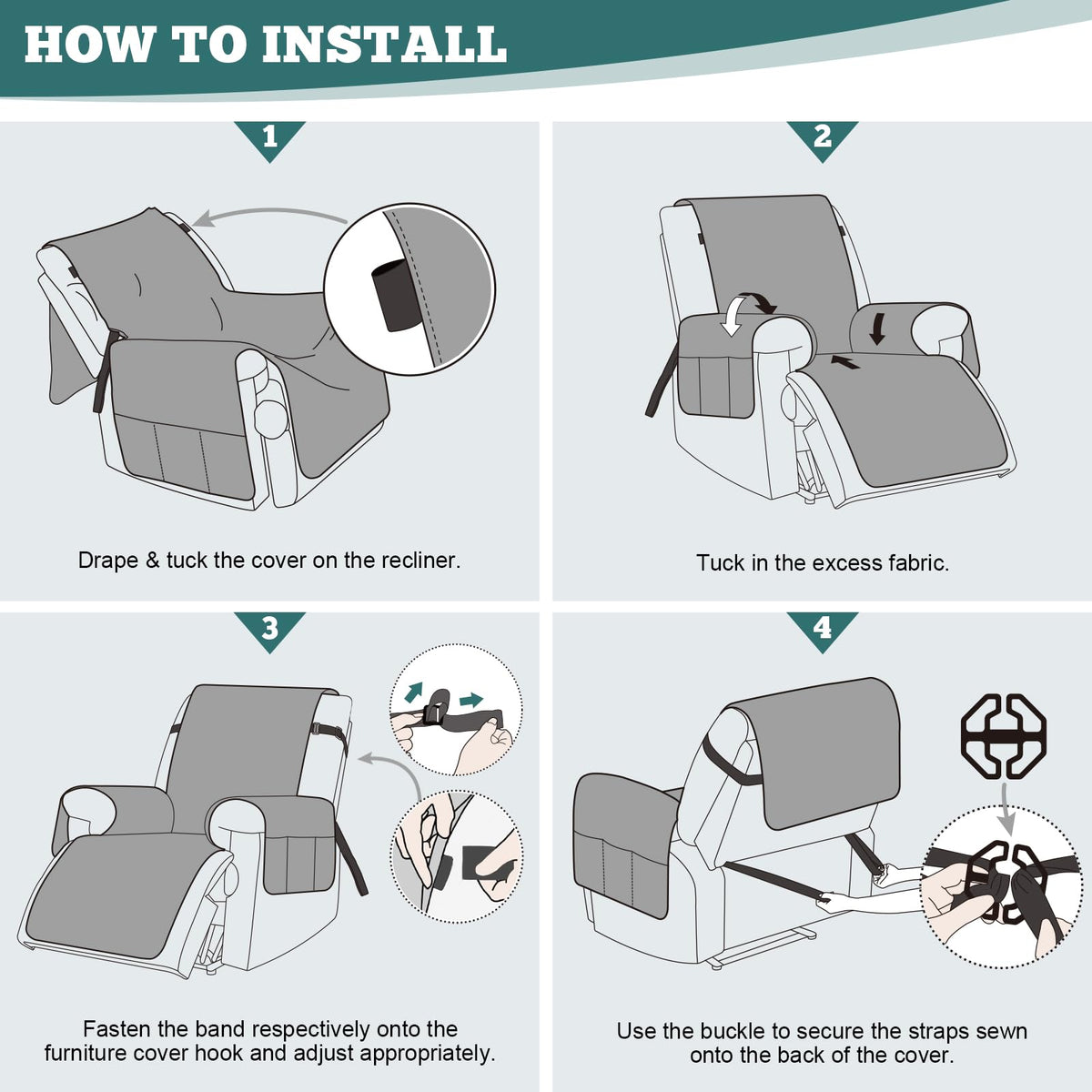 HOW TO INSTALL

1

Drape & tuck the cover on the recliner.

2

Tuck in the excess fabric.

3

Fasten the band respectively onto the furniture cover hook and adjust appropriately.

4

Use the buckle to secure the straps sewn onto the back of the cover.