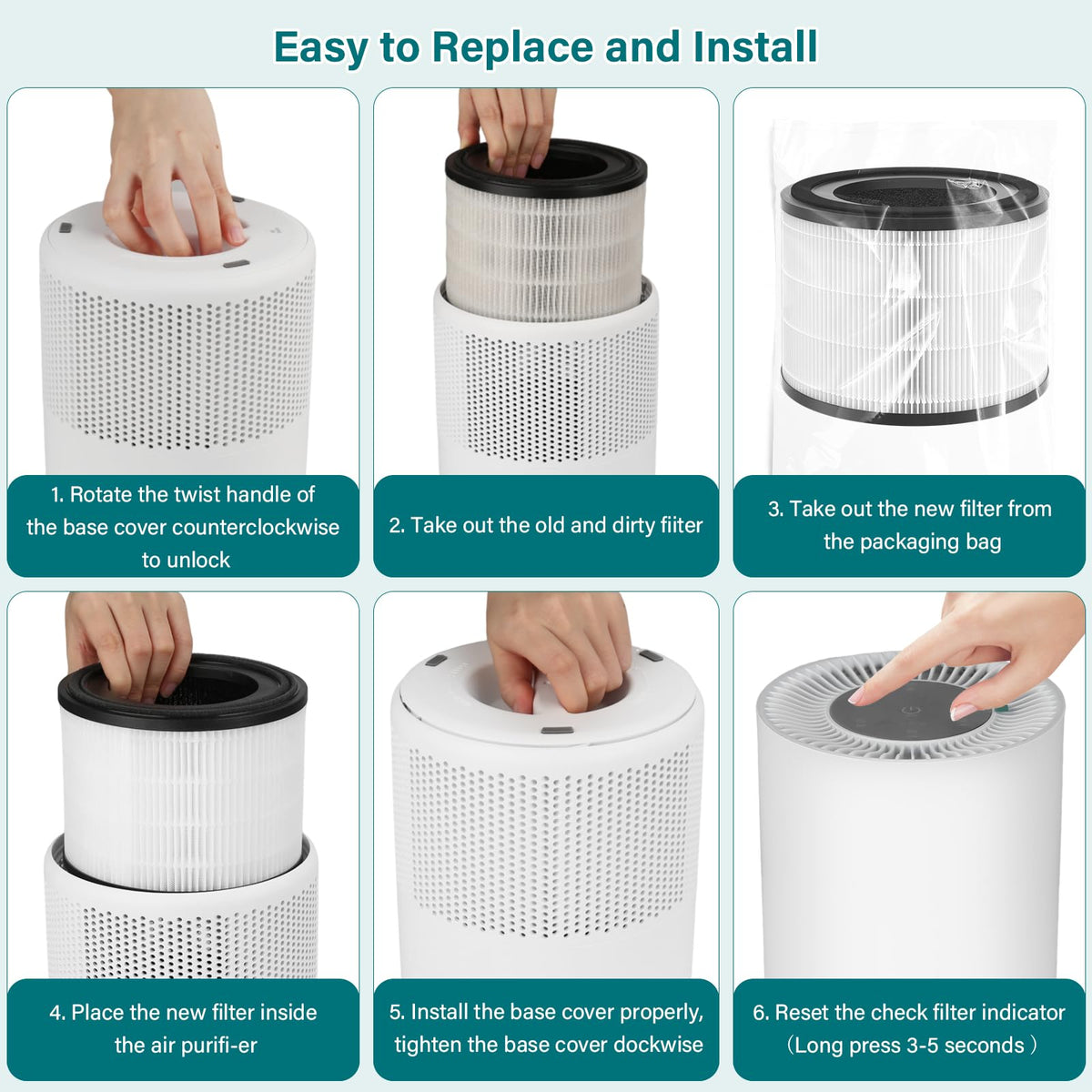 Easy to Replace and Install

1. Rotate the twist handle of the base cover counterclockwise to unlock

2. Take out the old and dirty fiiter

3. Take out the new filter from the packaging bag

4. Place the new filter inside the air purifi-er

5. Install the base cover properly, tighten the base cover dockwise

6. Reset the check filter indicator （Long press 3-5 seconds ）