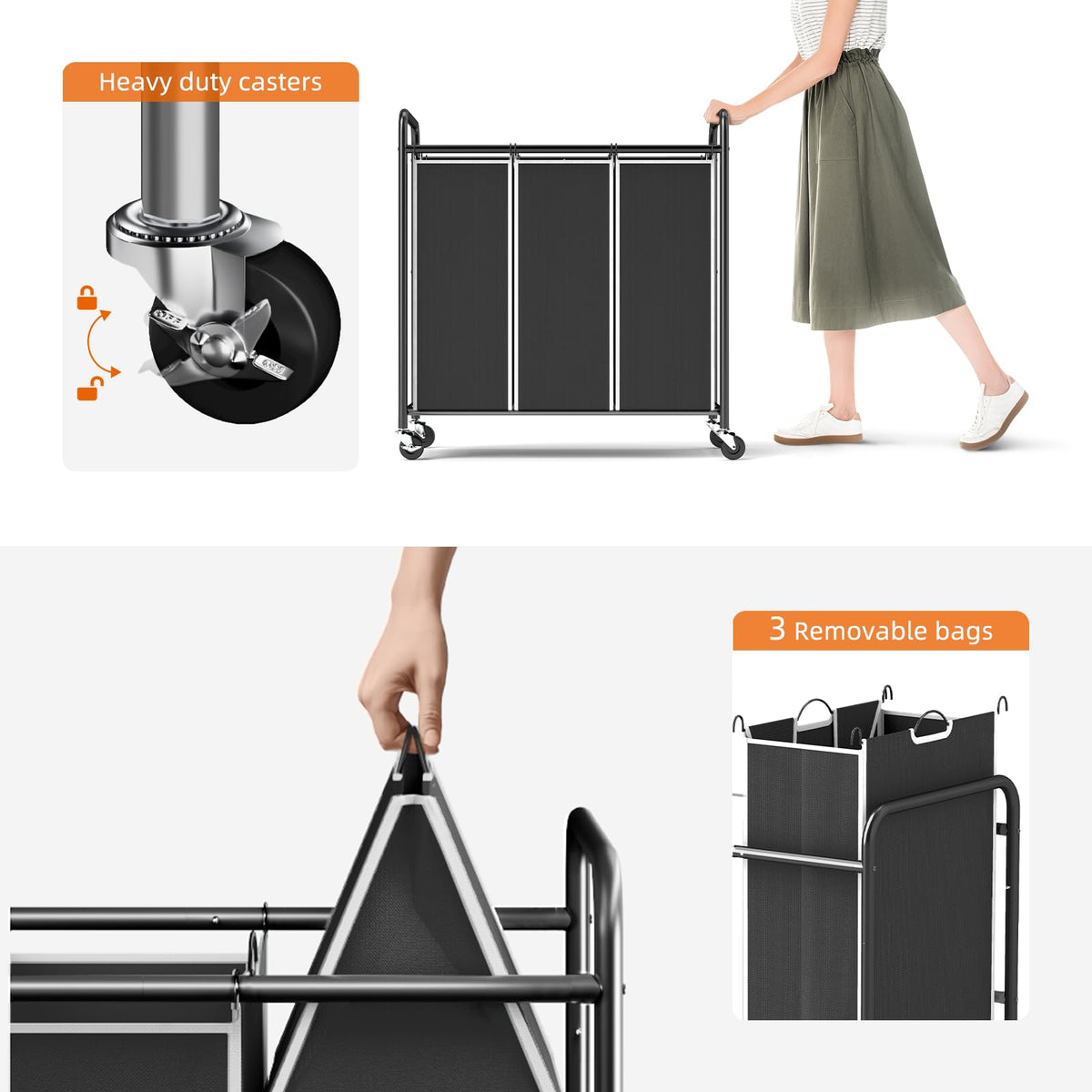 Heavy duty casters

3 Removable bags