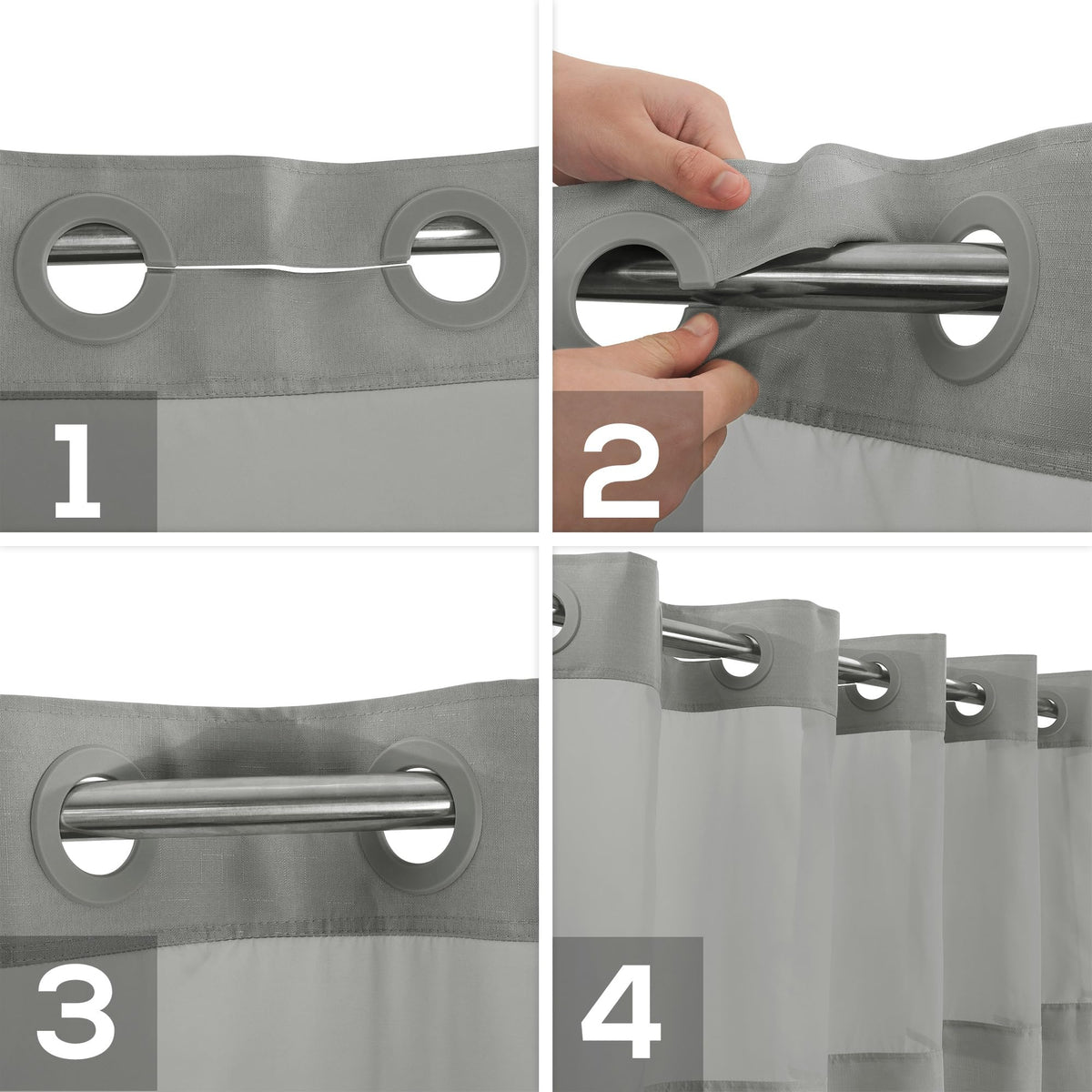 1

2

3

4