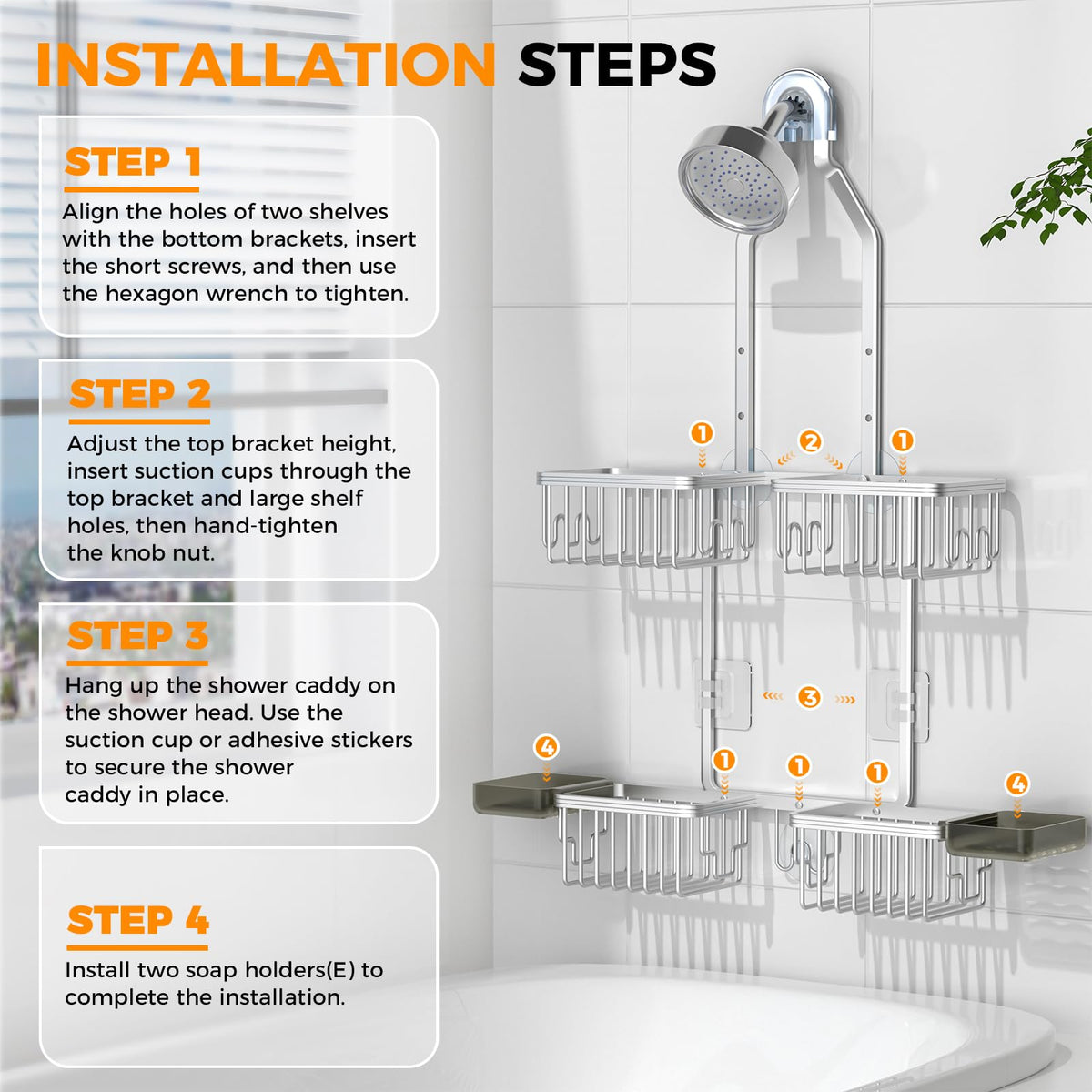 INSTALLATION STEPS

STEP 1
Align the holes of two shelves with the bottom brackets, insert the short screws, and then use the hexagon wrench to tighten.

STEP 2
Adjust the top bracket height, insert suction cups through the top bracket and large shelf holes, then hand-tighten the knob nut.

STEP 3
Hang up the shower caddy on the shower head. Use the suction cup or adhesive stickers to secure the shower caddy in place.

STEP 4
Install two soap holders(E) to complete the installation.

1
2
1
3
4
1
1
1
4