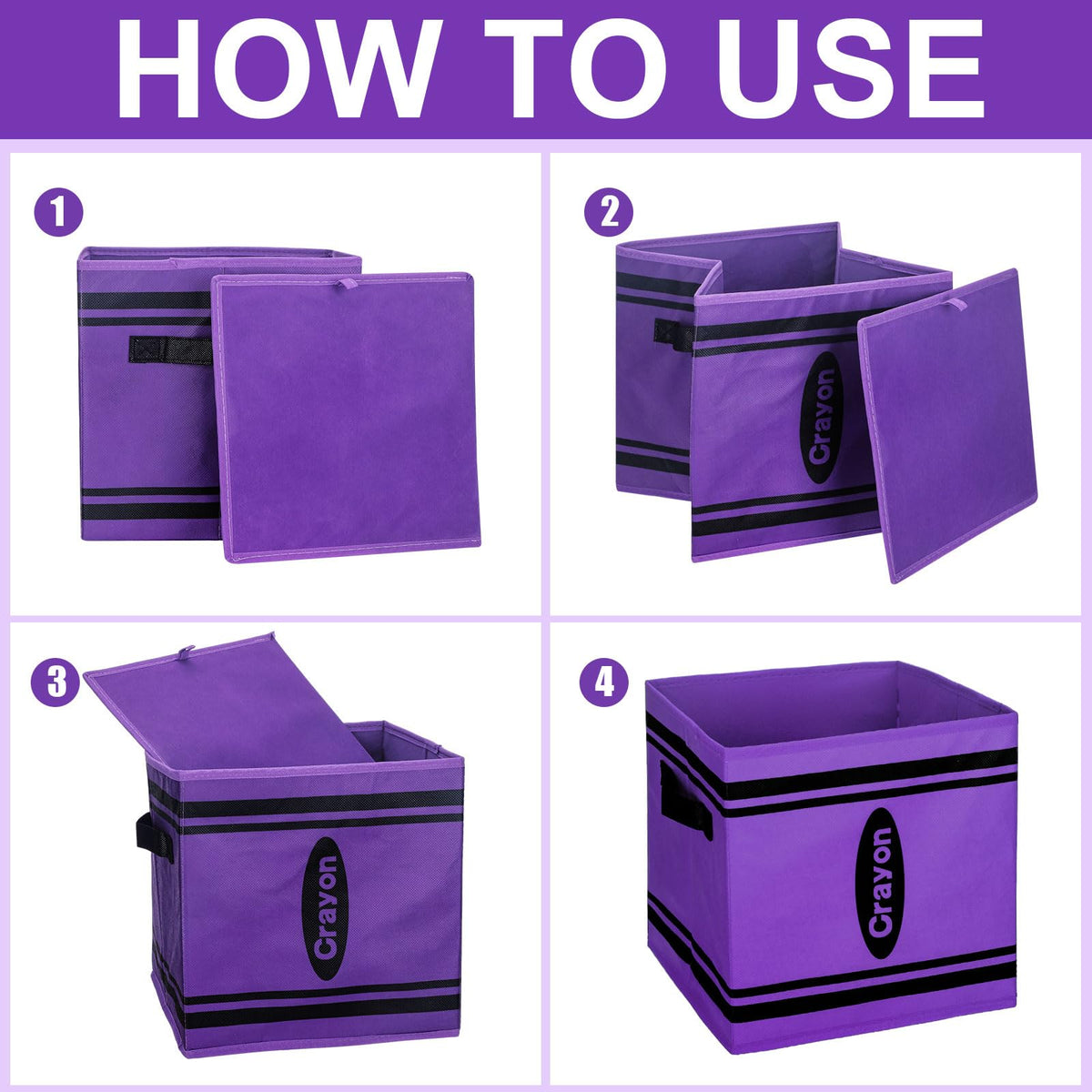 HOW TO USE

1

2

Crayon

3

Crayon

4

Crayon