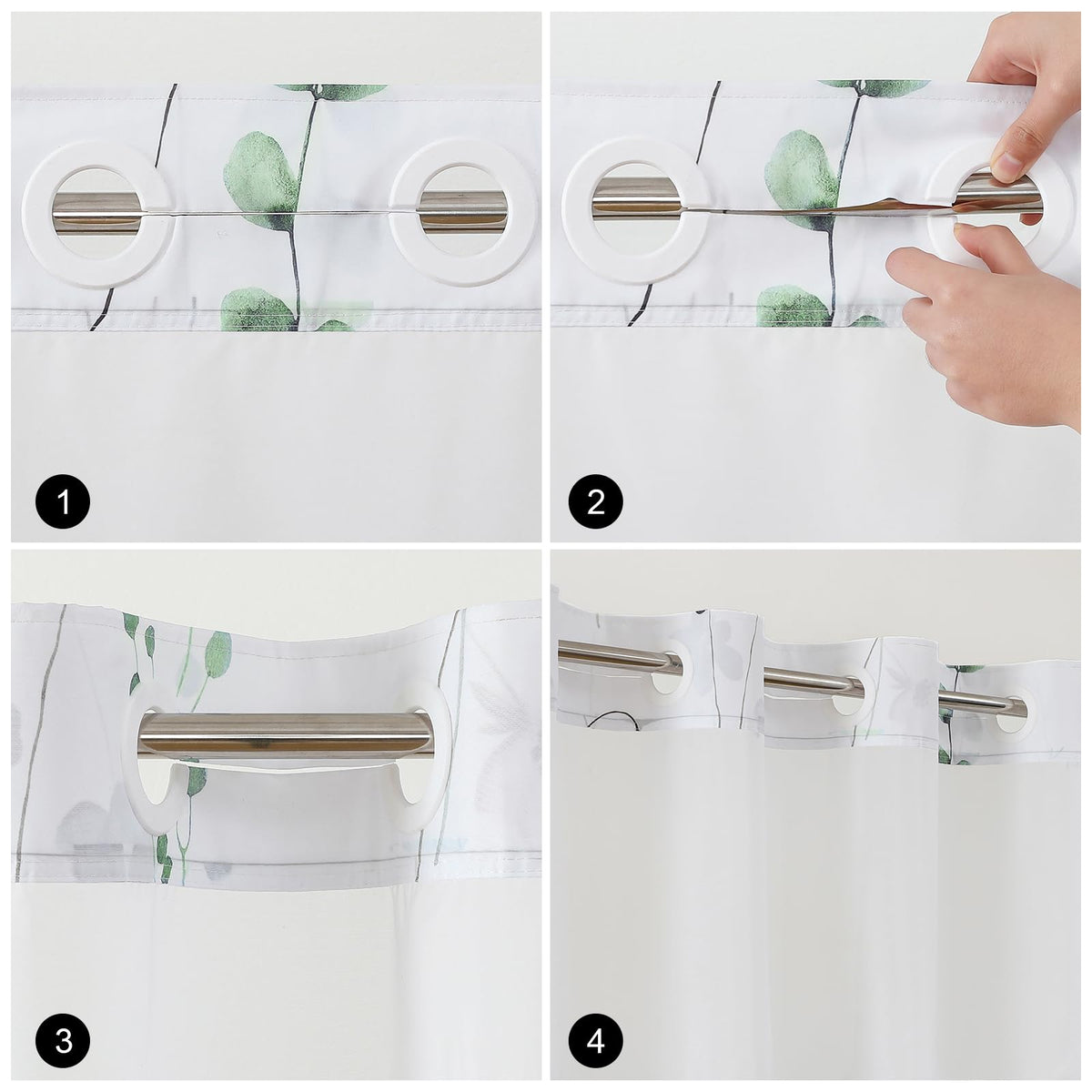 1

2

3

4