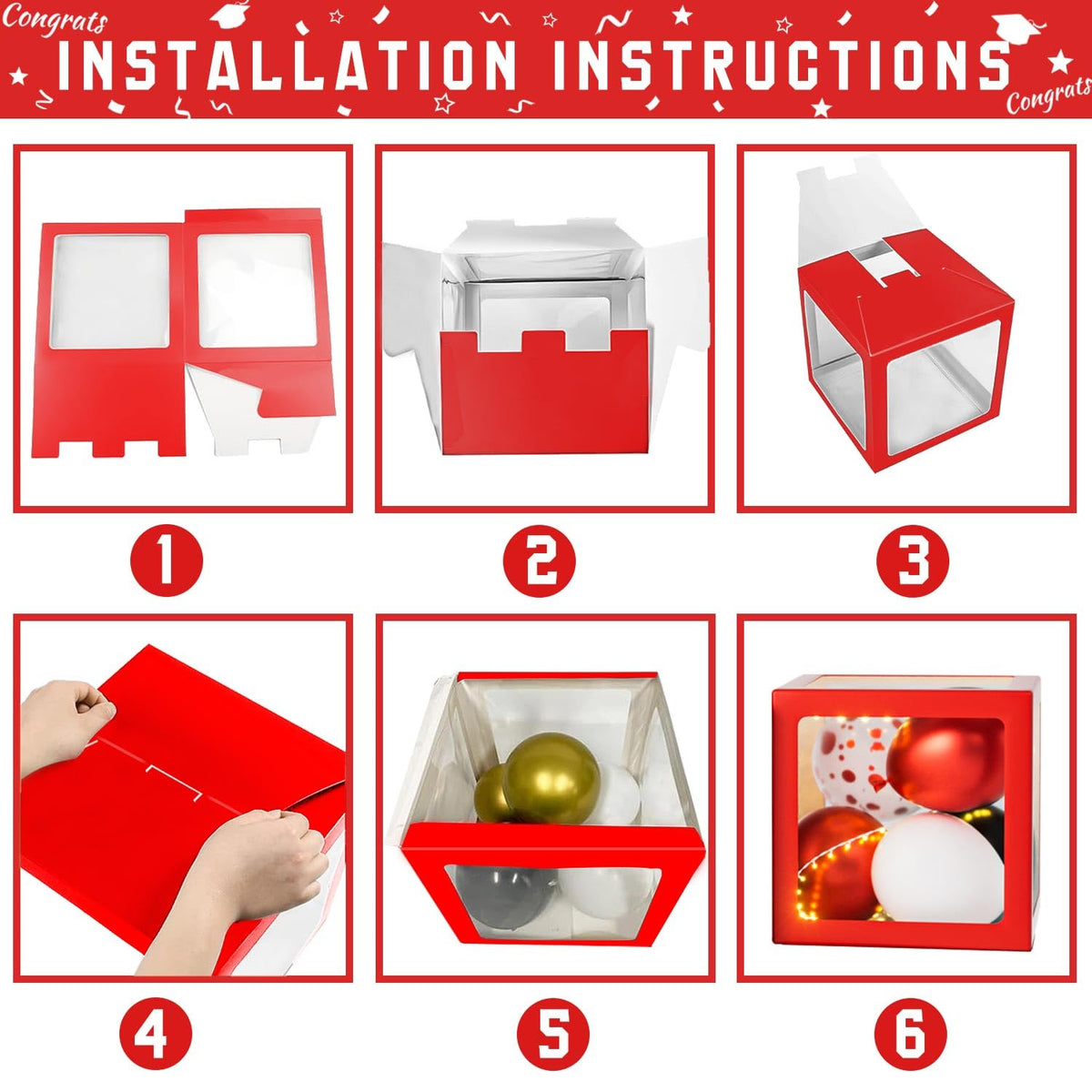 Congrats
INSTALLATION INSTRUCTIONS
Congrats

1

2

3

4

5

6